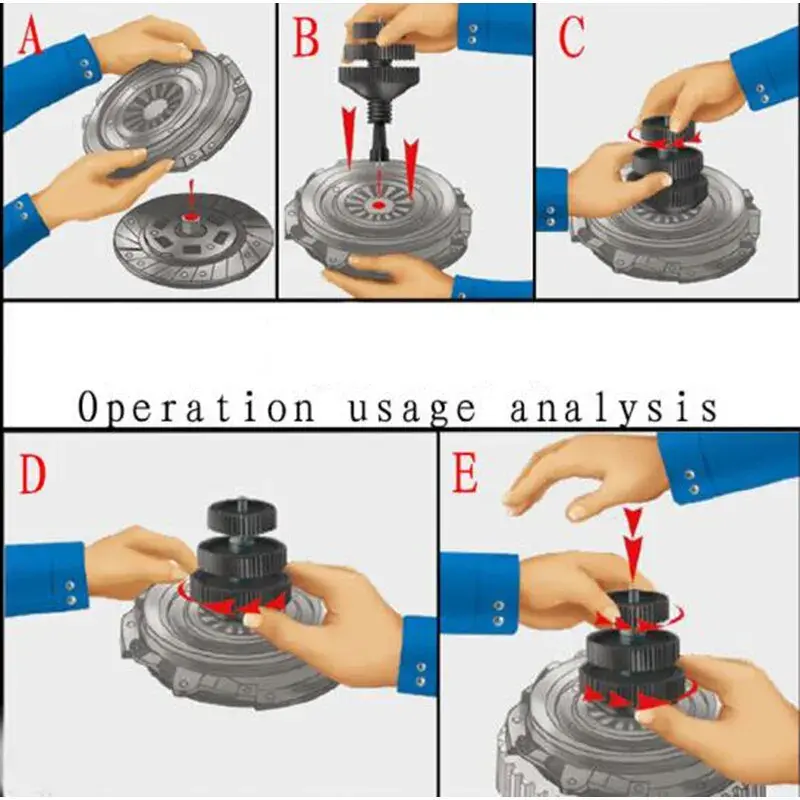 A

B

C

Operation usage analysis

D

E