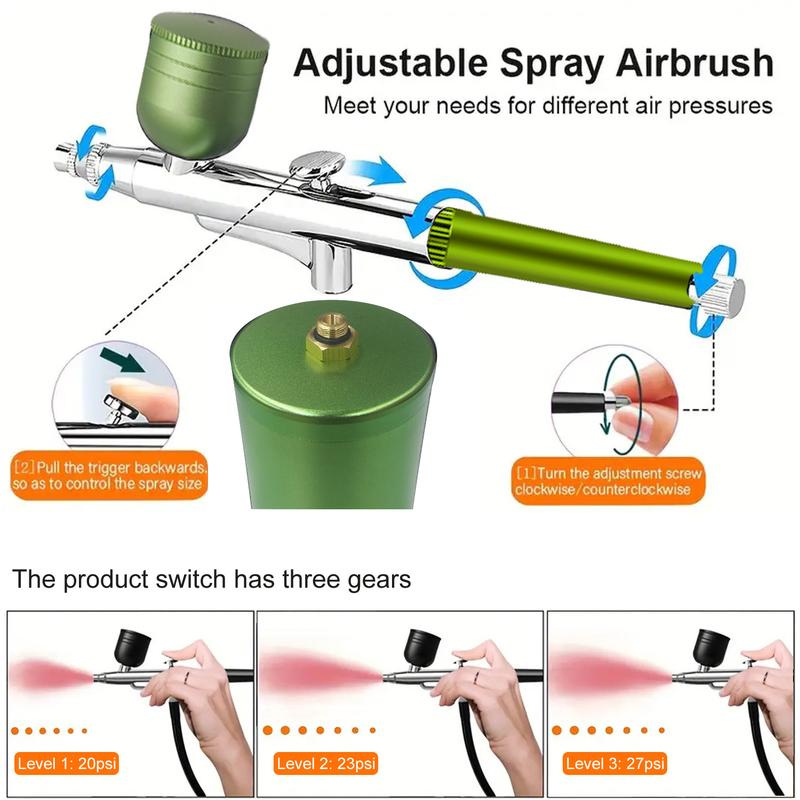 Adjustable Spray Airbrush

Meet your needs for different air pressures

[2]Pull the trigger backwards, so as to control the spray size

[1]Turn the adjustment screw clockwise/counterclockwise

The product switch has three gears

Level 1: 20psi

Level 2: 23psi

Level 3: 27psi