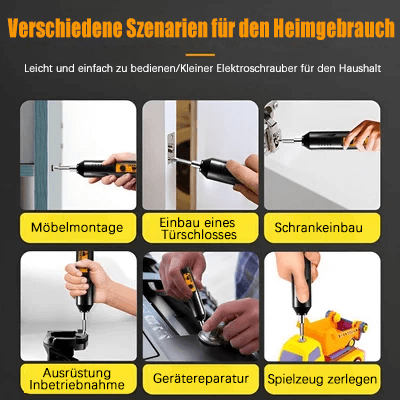 Verschiedene Szenarien für den Heimgebrauch

Leicht und einfach zu bedienen/Kleiner Elektroschrauber für den Haushalt

Möbelmontage

Einbau eines Türschlosses

Schrankeinbau

Ausrüstung Inbetriebnahme

Gerätereparatur

Spielzeug zerlegen