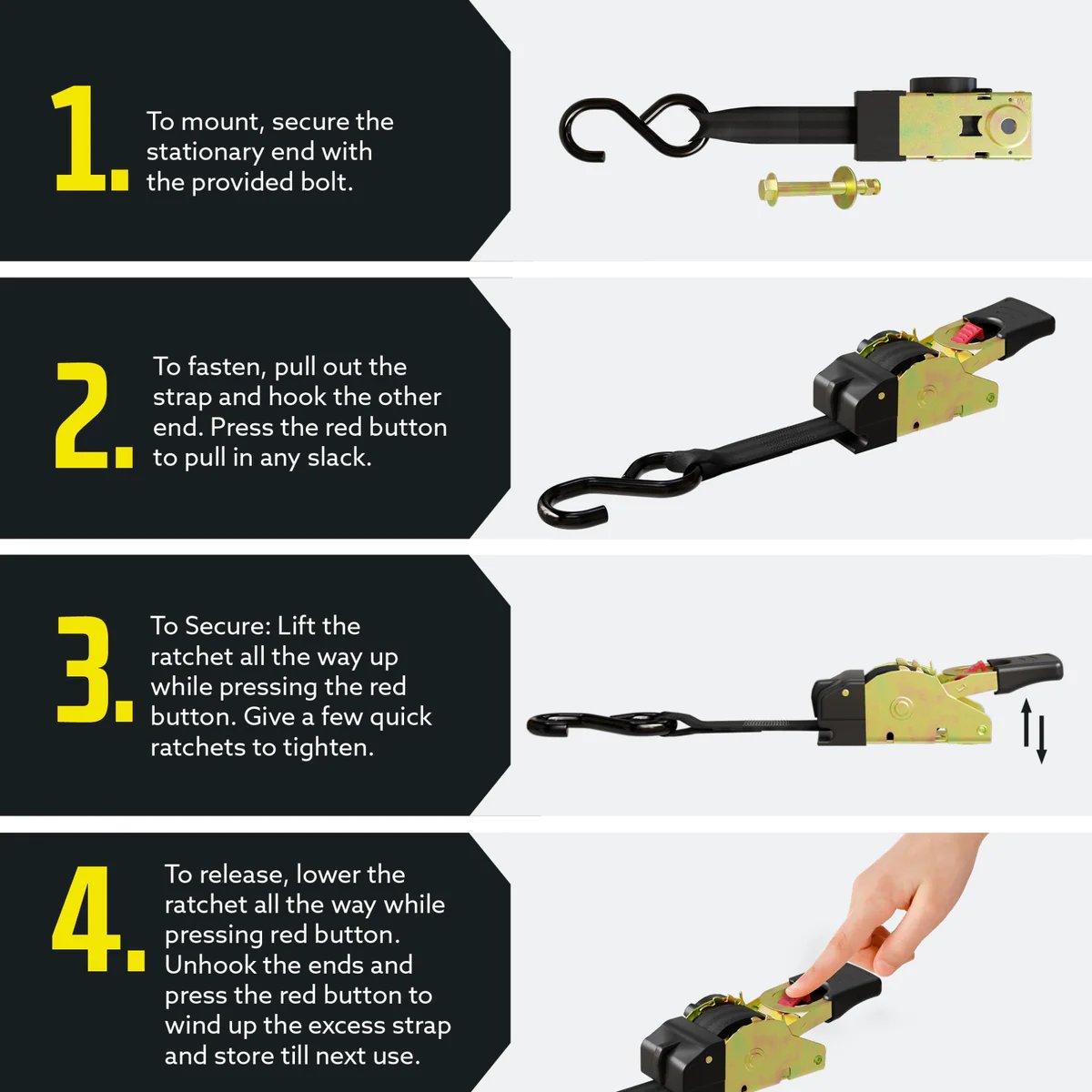 1. To mount, secure the stationary end with the provided bolt.

2. To fasten, pull out the strap and hook the other end. Press the red button to pull in any slack.

3. To Secure: Lift the ratchet all the way up while pressing the red button. Give a few quick ratchets to tighten.

4. To release, lower the ratchet all the way while pressing red button. Unhook the ends and press the red button to wind up the excess strap and store till next use.