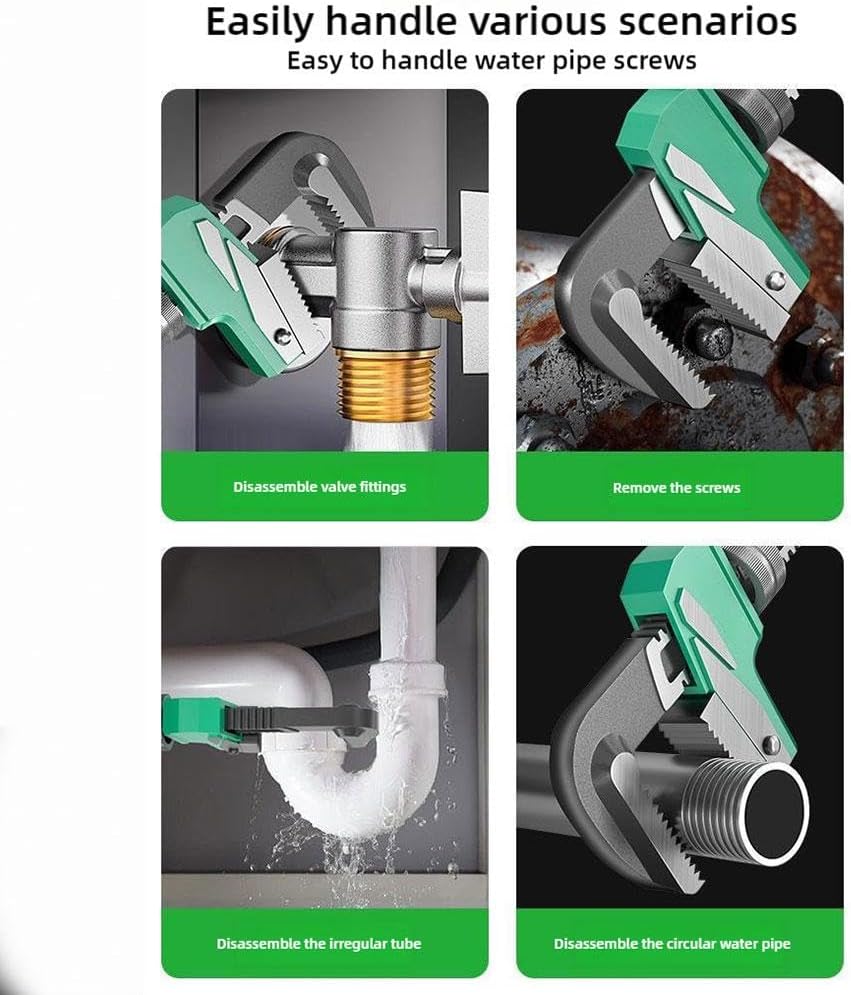 Easily handle various scenarios
Easy to handle water pipe screws

Disassemble valve fittings

Remove the screws

Disassemble the irregular tube

Disassemble the circular water pipe