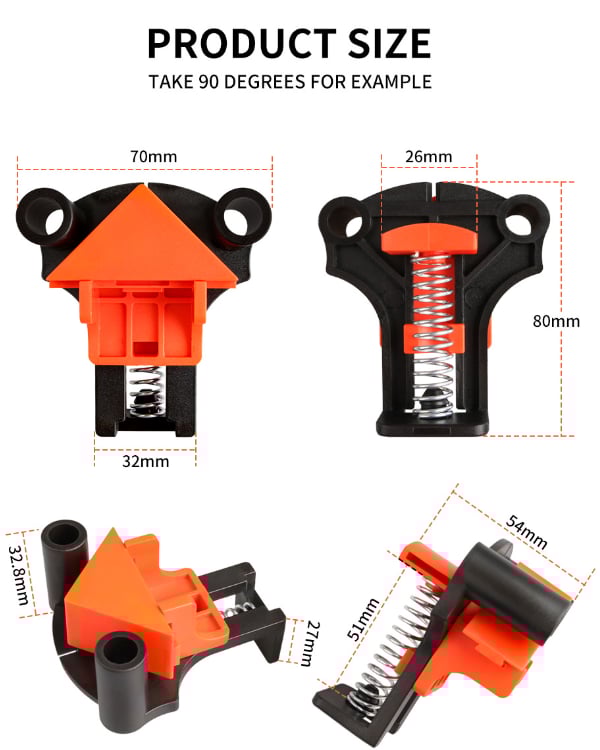 PRODUCT SIZE
TAKE 90 DEGREES FOR EXAMPLE

70mm

26mm

80mm

32mm

32.8mm

27mm

54mm

51mm