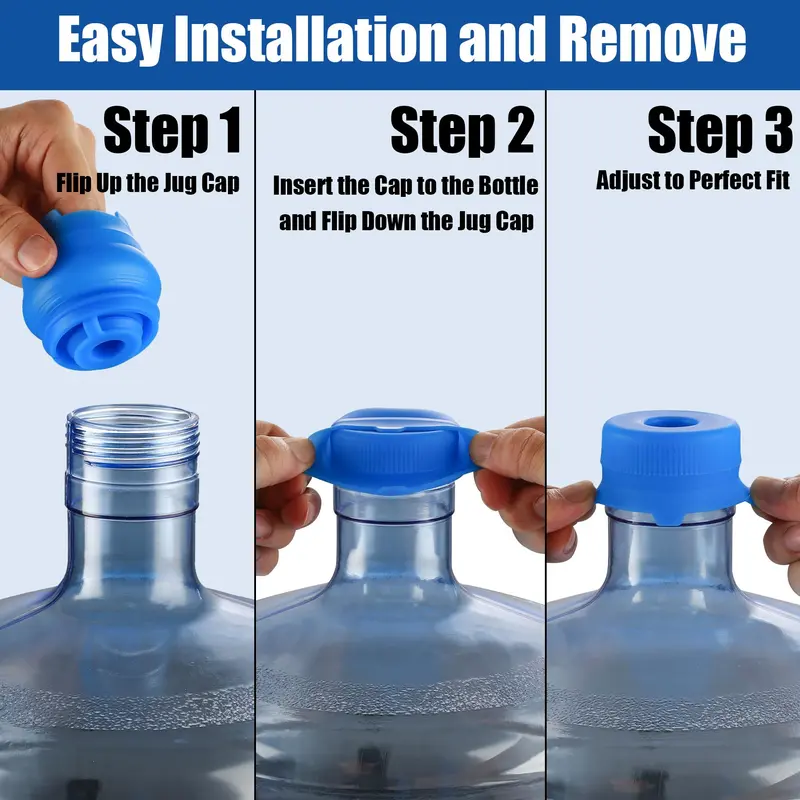 Easy Installation and Remove

Step 1
Flip Up the Jug Cap

Step 2
Insert the Cap to the Bottle and Flip Down the Jug Cap

Step 3
Adjust to Perfect Fit