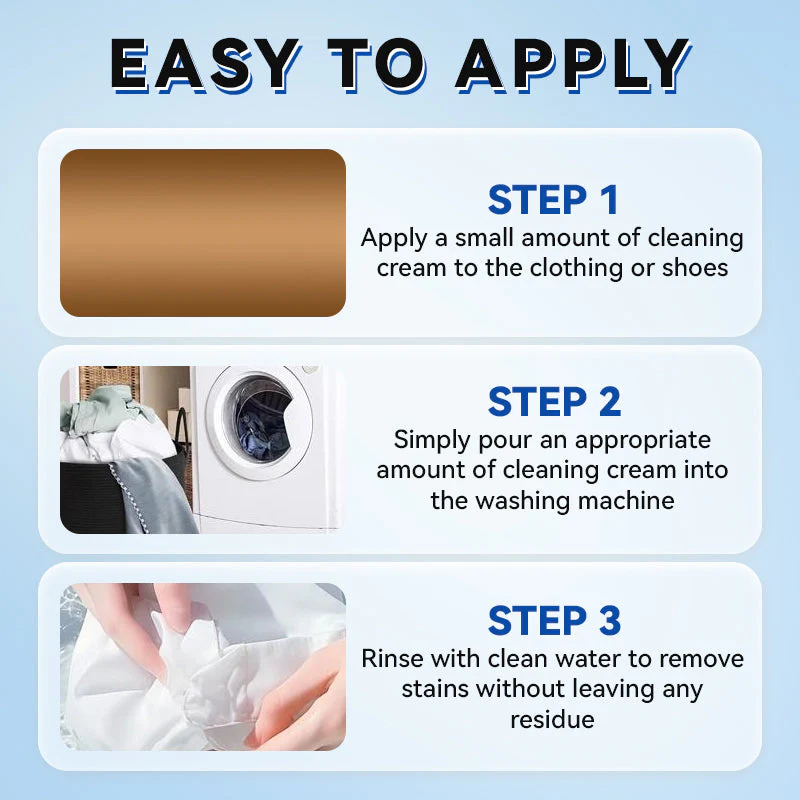 EASY TO APPLY

STEP 1
Apply a small amount of cleaning cream to the clothing or shoes

STEP 2
Simply pour an appropriate amount of cleaning cream into the washing machine

STEP 3
Rinse with clean water to remove stains without leaving any residue