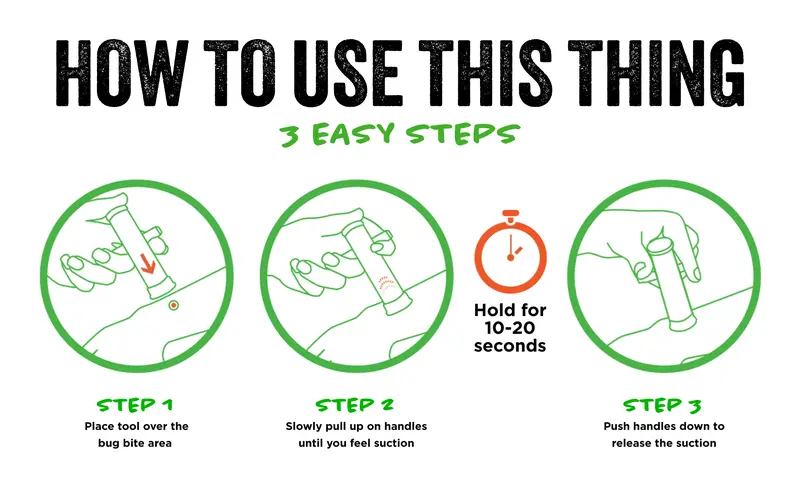 HOW TO USE THIS THING

3 EASY STEPS

Hold for 10-20 seconds

STEP 1

Place tool over the bug bite area

STEP 2

Slowly pull up on handles until you feel suction

STEP 3

Push handles down to release the suction