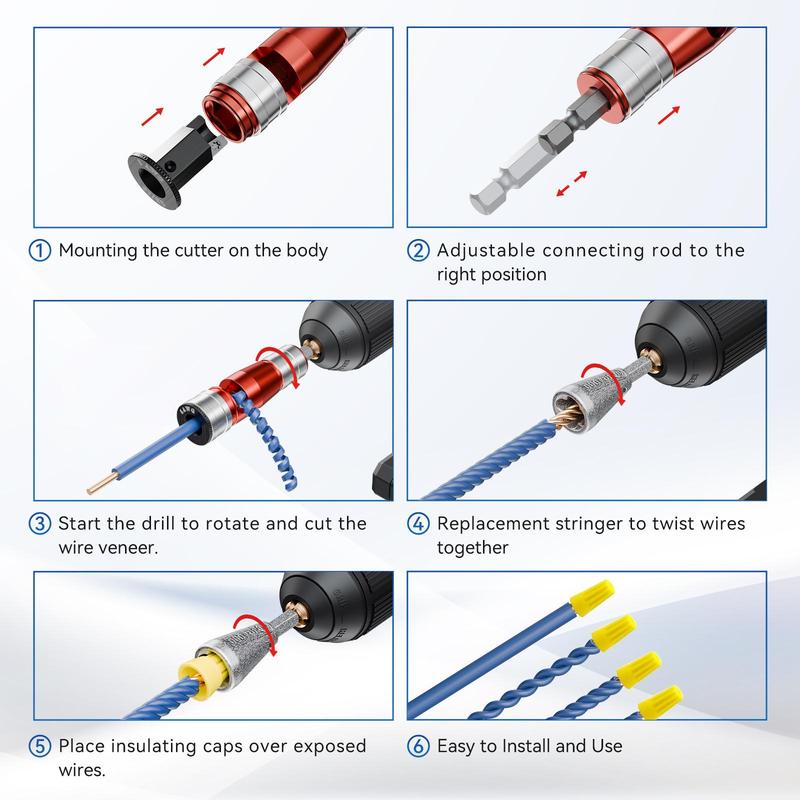 ① Mounting the cutter on the body

② Adjustable connecting rod to the right position

③ Start the drill to rotate and cut the wire veneer.

④ Replacement stringer to twist wires together

⑤ Place insulating caps over exposed wires.

⑥ Easy to Install and Use