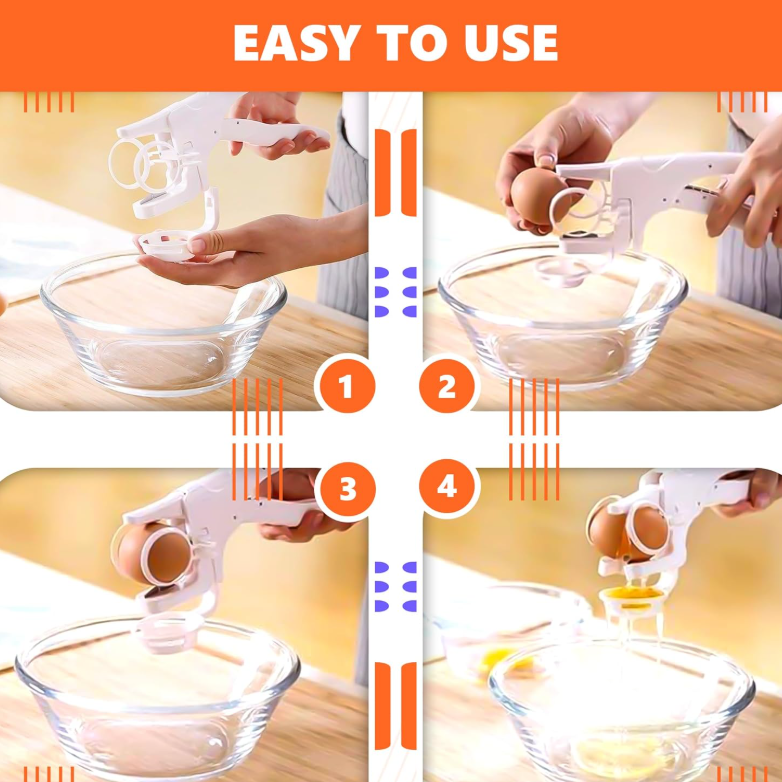 EASY TO USE

1

2

3

4