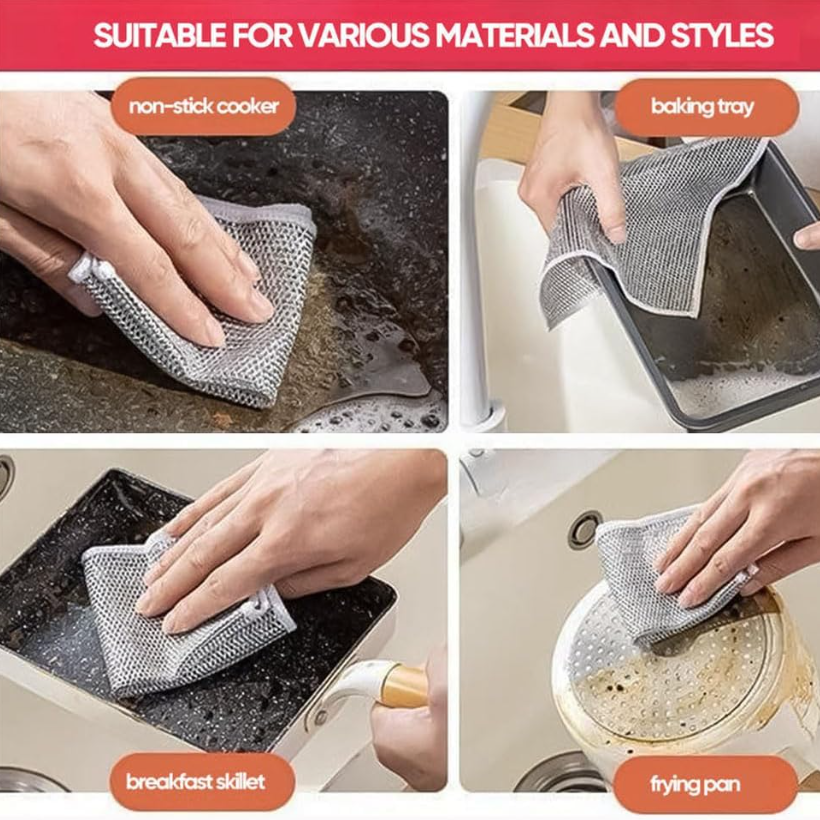 SUITABLE FOR VARIOUS MATERIALS AND STYLES

non-stick cooker

baking tray

breakfast skillet

frying pan