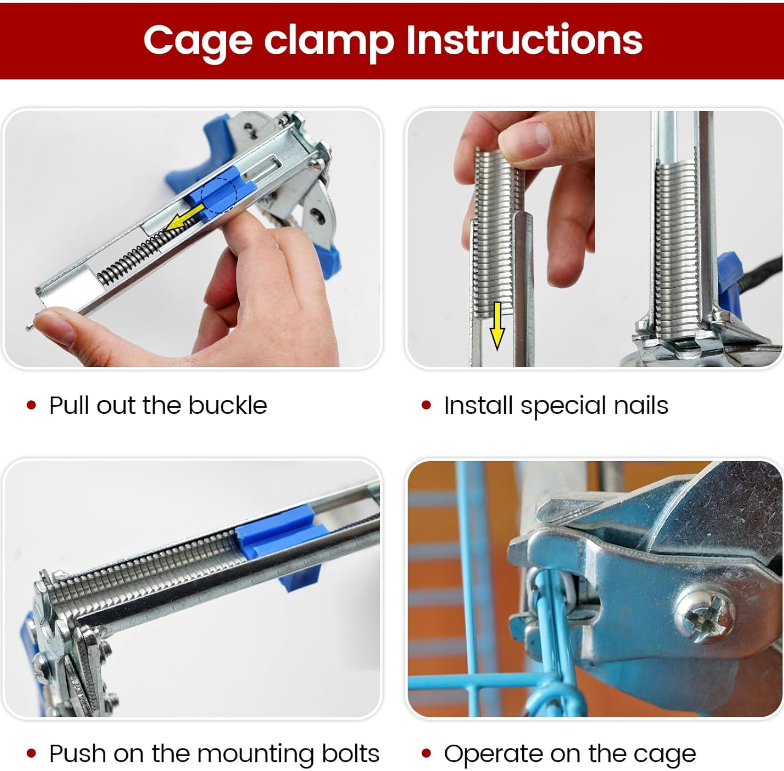 Cage clamp Instructions

• Pull out the buckle

• Install special nails

• Push on the mounting bolts

• Operate on the cage