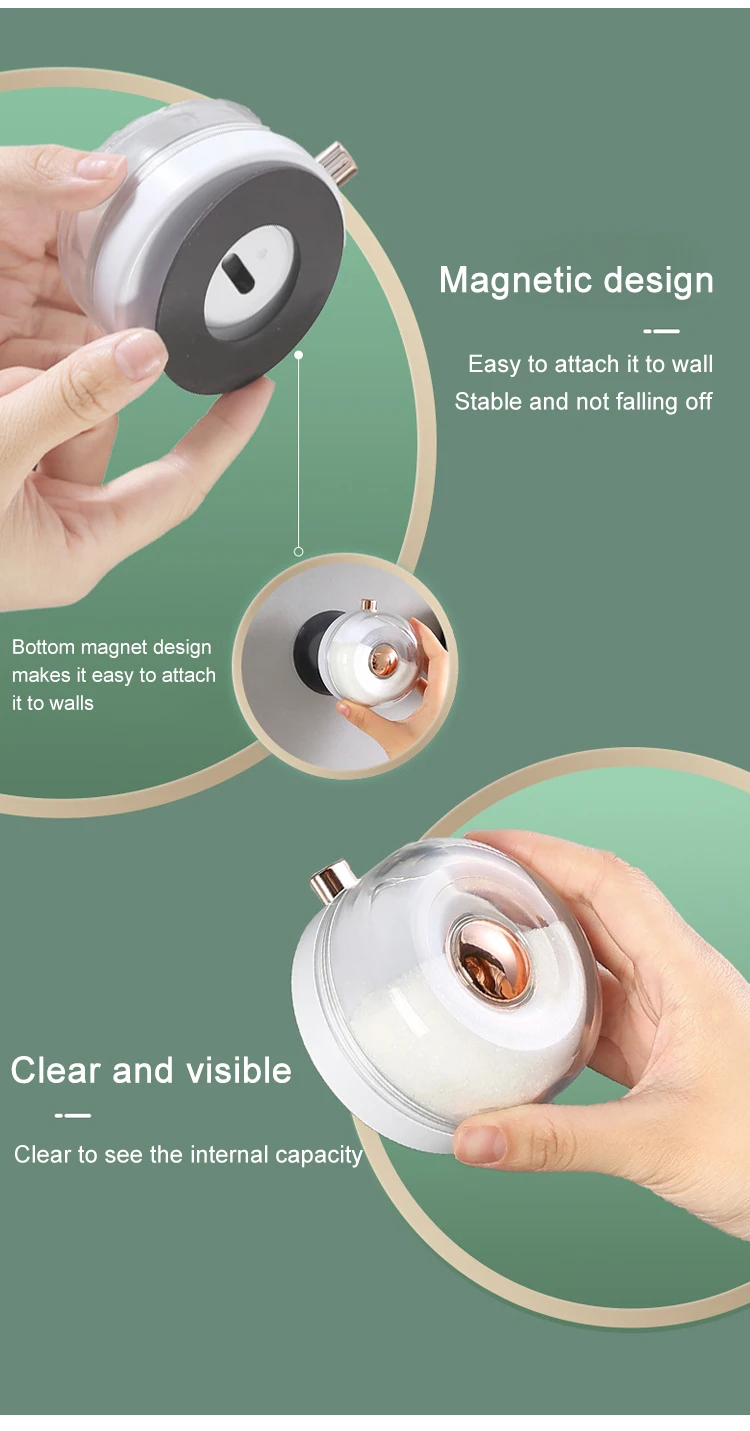 Magnetic design

Easy to attach it to wall
Stable and not falling off

Bottom magnet design makes it easy to attach it to walls

Clear and visible

Clear to see the internal capacity