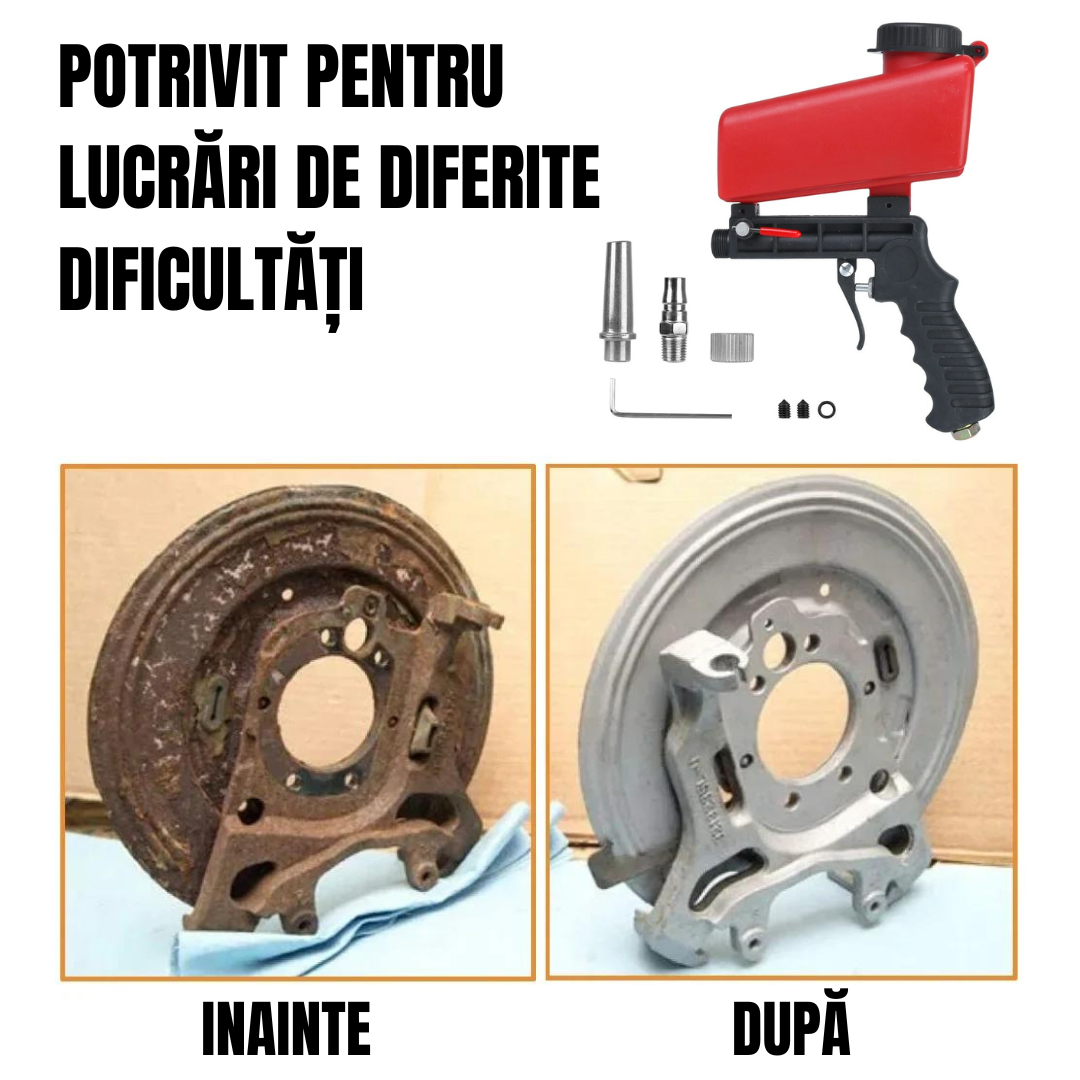 POTRIVIT PENTRU LUCRĂRI DE DIFERITE DIFICULTĂȚI

INAINTE

DUPĂ