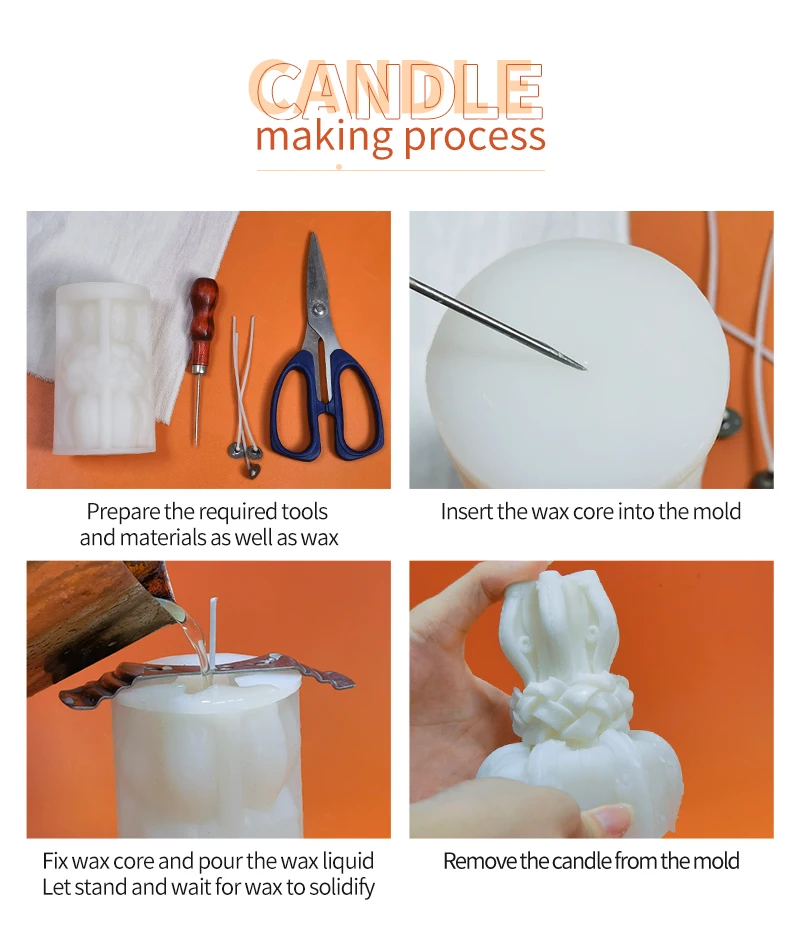 CANDLE
making process

Prepare the required tools and materials as well as wax

Insert the wax core into the mold

Fix wax core and pour the wax liquid
Let stand and wait for wax to solidify

Remove the candle from the mold