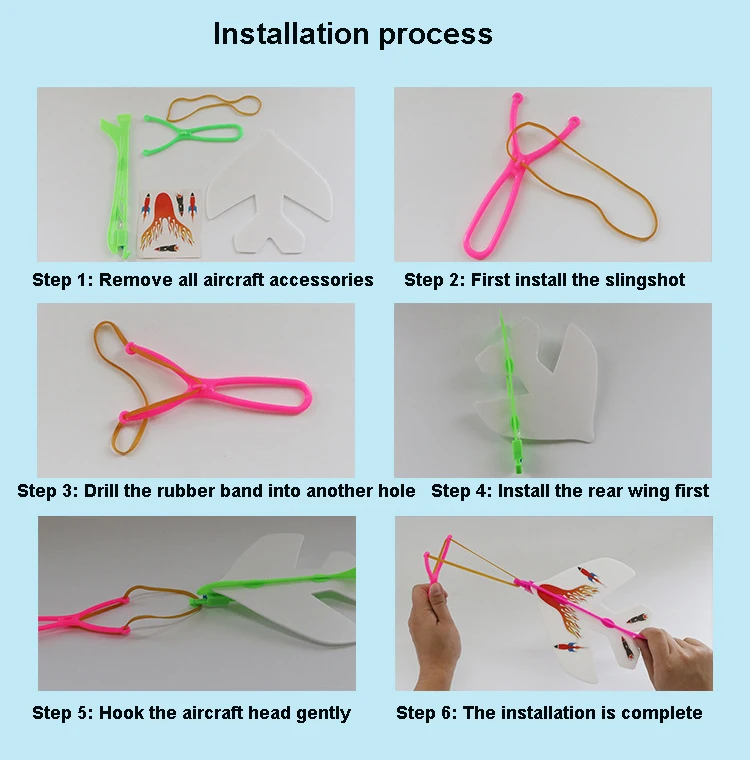 Installation process

Step 1: Remove all aircraft accessories

Step 2: First install the slingshot

Step 3: Drill the rubber band into another hole

Step 4: Install the rear wing first

Step 5: Hook the aircraft head gently

Step 6: The installation is complete