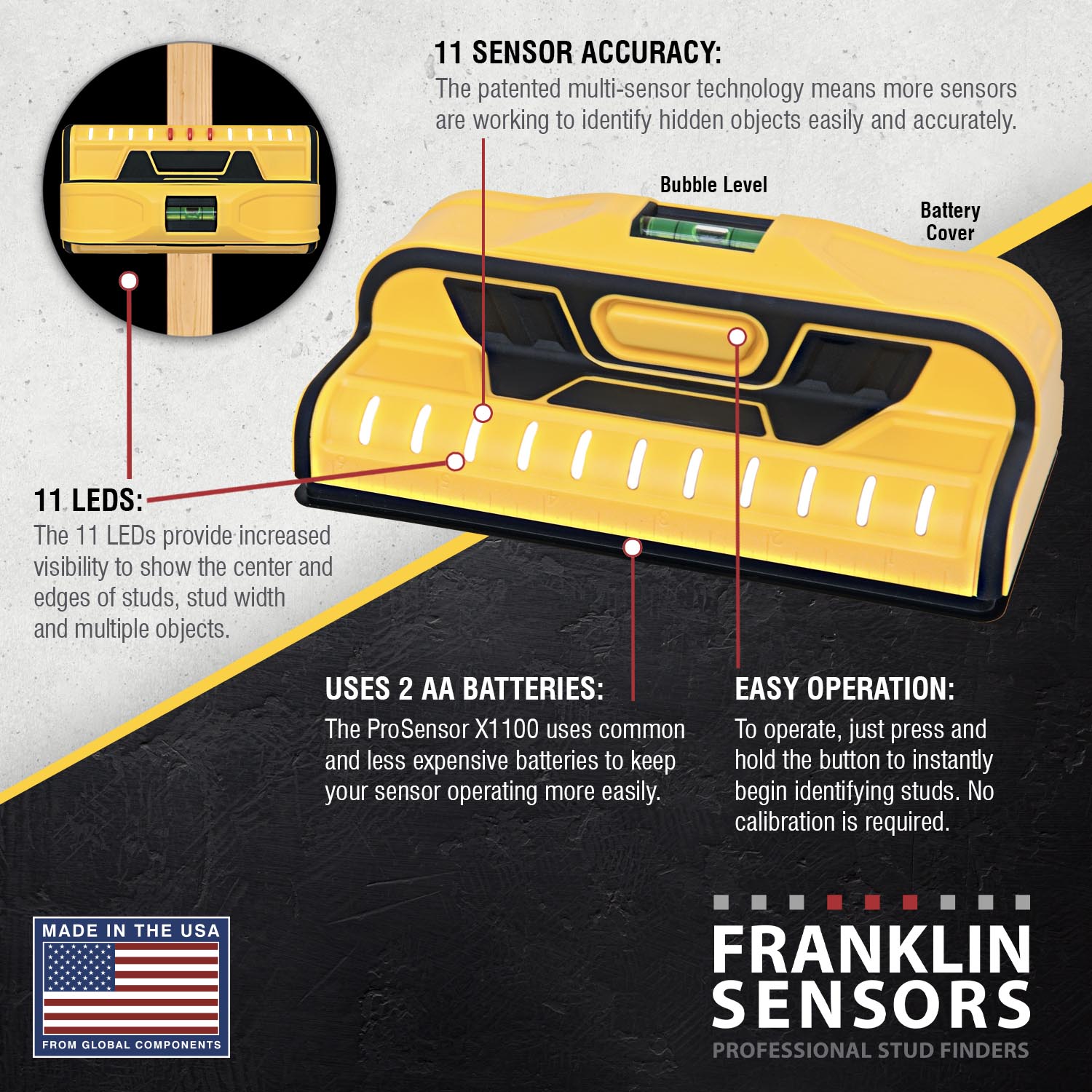 11 SENSOR ACCURACY:
The patented multi-sensor technology means more sensors are working to identify hidden objects easily and accurately.

Bubble Level

Battery Cover

11 LEDS:
The 11 LEDs provide increased visibility to show the center and edges of studs, stud width and multiple objects.

USES 2 AA BATTERIES:
The ProSensor X1100 uses common and less expensive batteries to keep your sensor operating more easily.

EASY OPERATION:
To operate, just press and hold the button to instantly begin identifying studs. No calibration is required.

MADE IN THE USA
FROM GLOBAL COMPONENTS

FRANKLIN SENSORS
PROFESSIONAL STUD FINDERS