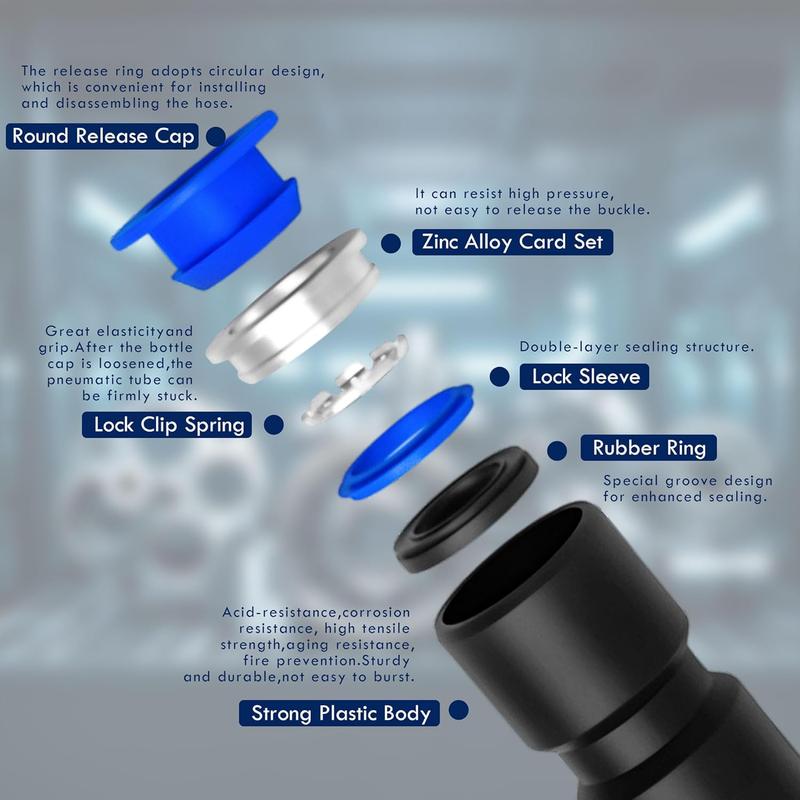 The release ring adopts circular design, which is convenient for installing and disassembling the hose.

Round Release Cap

It can resist high pressure, not easy to release the buckle.

Zinc Alloy Card Set

Great elasticityand grip.After the bottle cap is loosened,the pneumatic tube can be firmly stuck.

Lock Clip Spring

Double-layer sealing structure.

Lock Sleeve

Rubber Ring

Special groove design for enhanced sealing.

Acid-resistance,corrosion resistance, high tensile strength,aging resistance, fire prevention.Sturdy and durable,not easy to burst.

Strong Plastic Body