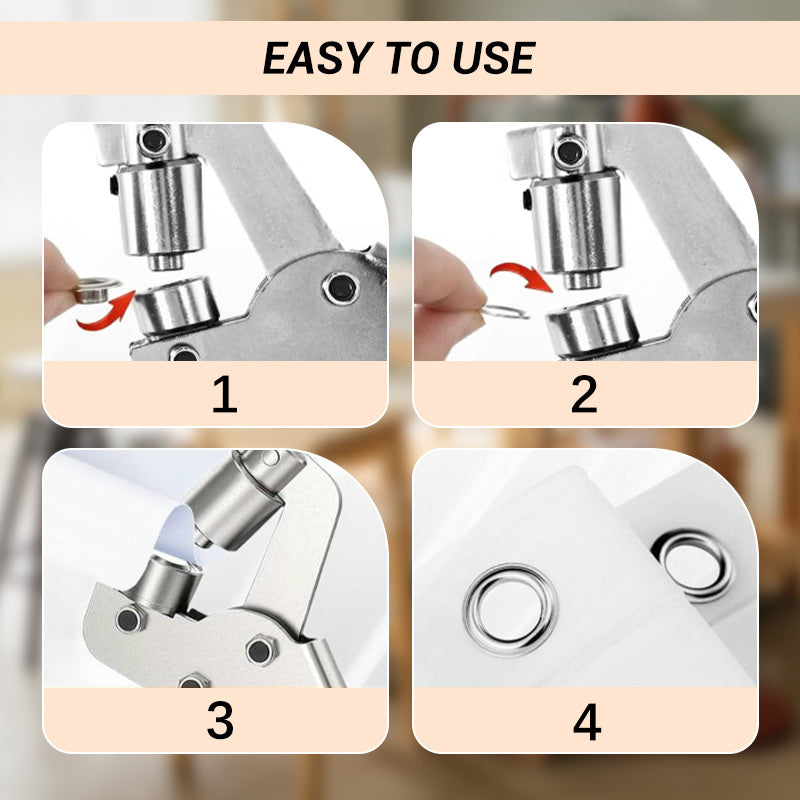 EASY TO USE

1

2

3

4