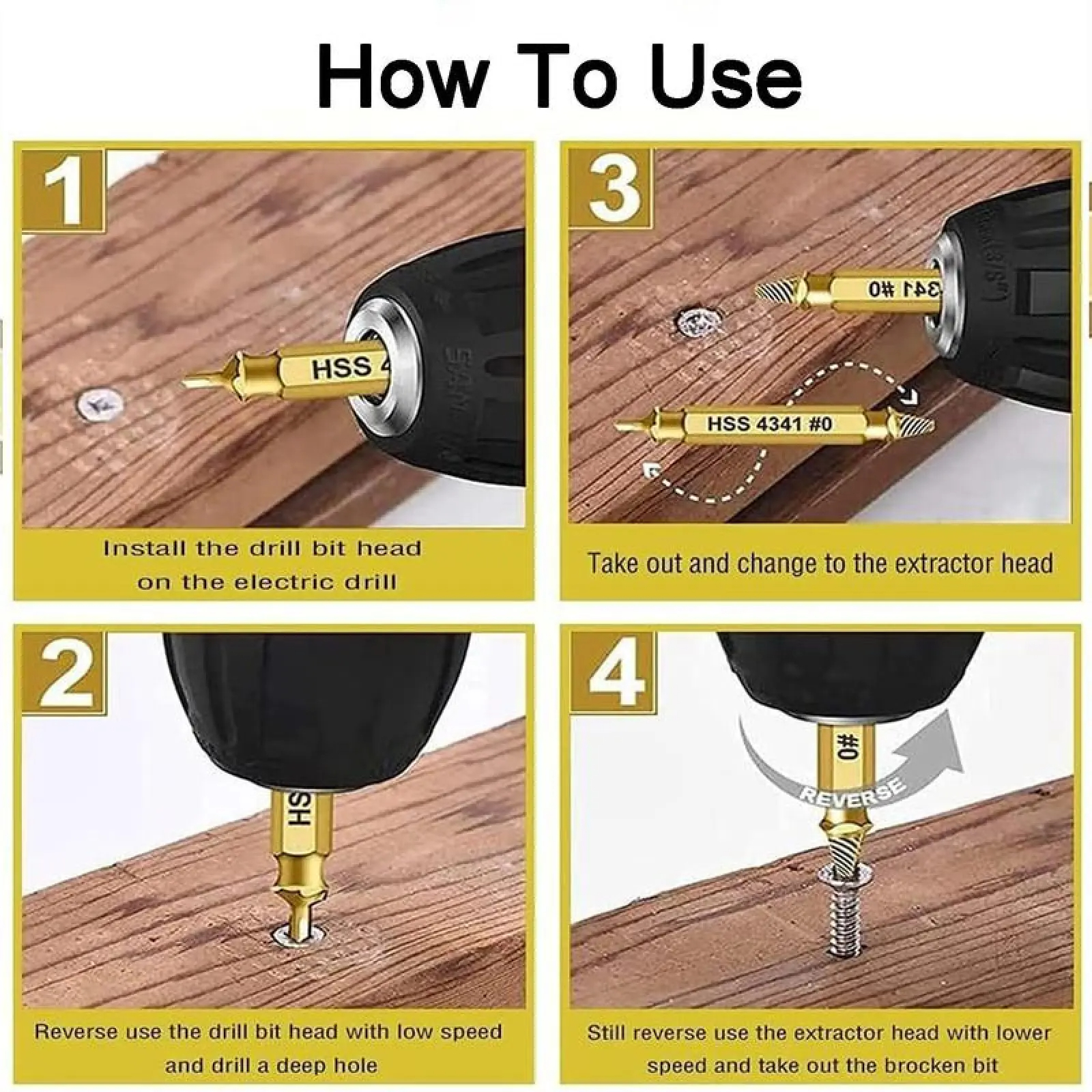 How To Use

1

HSS 4

Install the drill bit head on the electric drill

3

341 #0

HSS 4341 #0

Take out and change to the extractor head

2

HS

Reverse use the drill bit head with low speed and drill a deep hole

4

#0

REVERSE

Still reverse use the extractor head with lower speed and take out the brocken bit