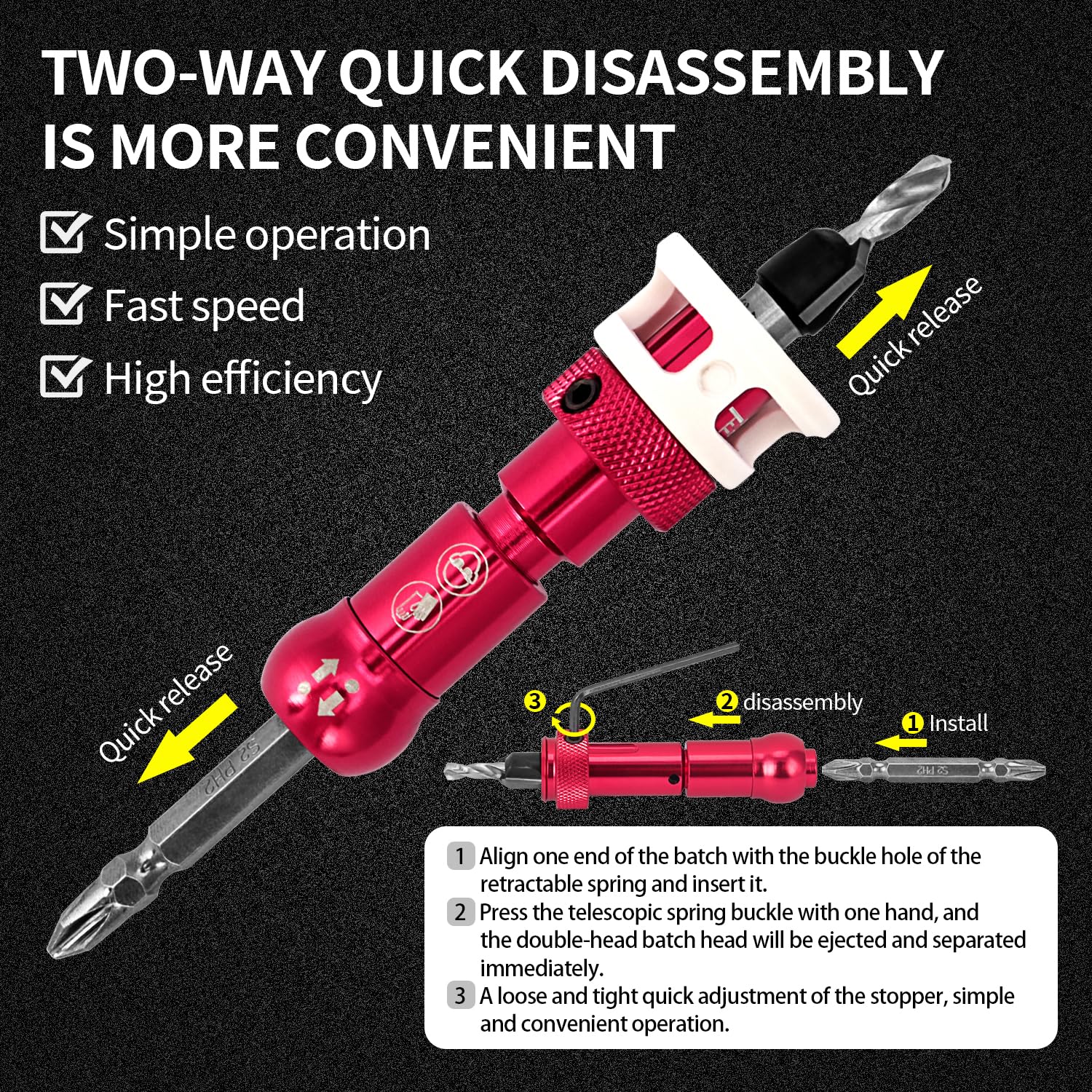 TWO-WAY QUICK DISASSEMBLY IS MORE CONVENIENT

Simple operation

Fast speed

High efficiency

Quick release

Quick release

S2 PH2

3

2 disassembly

1 Install

S2 PH2

1 Align one end of the batch with the buckle hole of the retractable spring and insert it.

2 Press the telescopic spring buckle with one hand, and the double-head batch head will be ejected and separated immediately.

3 A loose and tight quick adjustment of the stopper, simple and convenient operation.