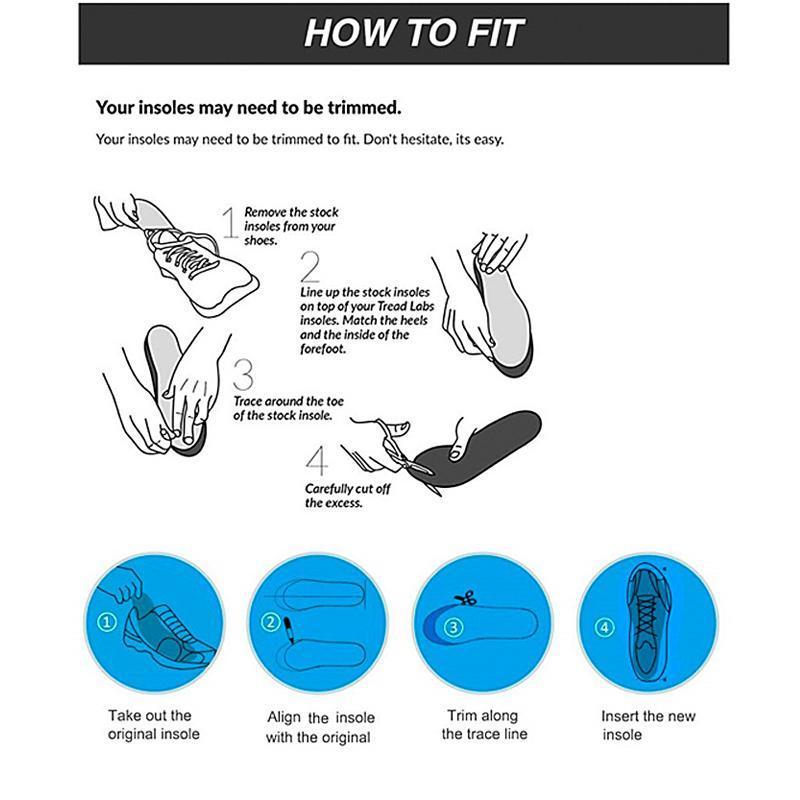 HOW TO FIT

Your insoles may need to be trimmed.

Your insoles may need to be trimmed to fit. Don't hesitate, its easy.

1 Remove the stock insoles from your shoes.

2 Line up the stock insoles on top of your Tread Labs insoles. Match the heels and the inside of the forefoot.

3 Trace around the toe of the stock insole.

4 Carefully cut off the excess.

①
Take out the original insole

②
Align the insole with the original

③
Trim along the trace line

④
Insert the new insole