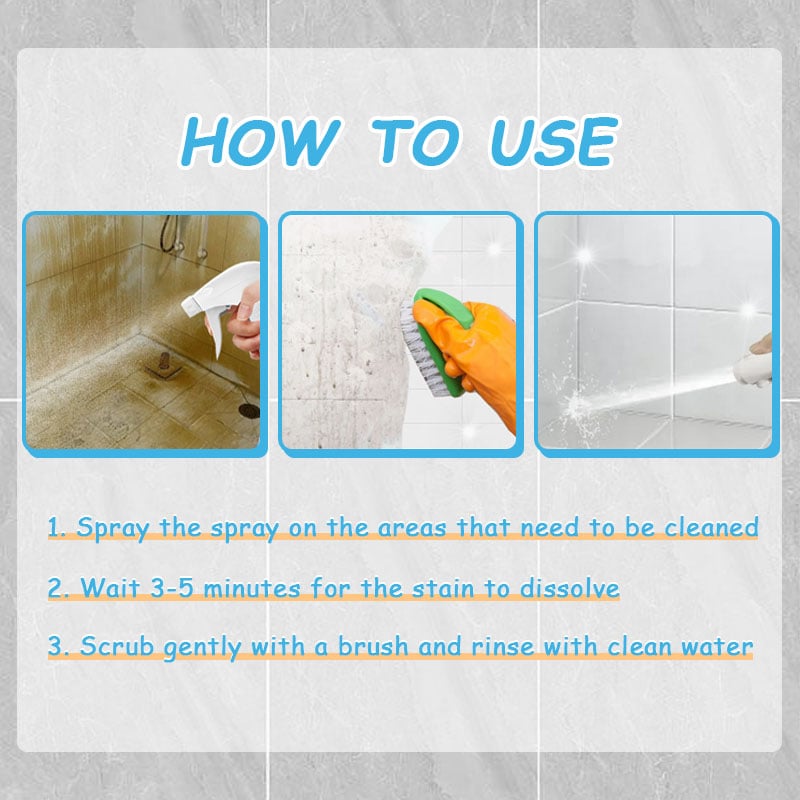 HOW TO USE

1. Spray the spray on the areas that need to be cleaned

2. Wait 3-5 minutes for the stain to dissolve

3. Scrub gently with a brush and rinse with clean water