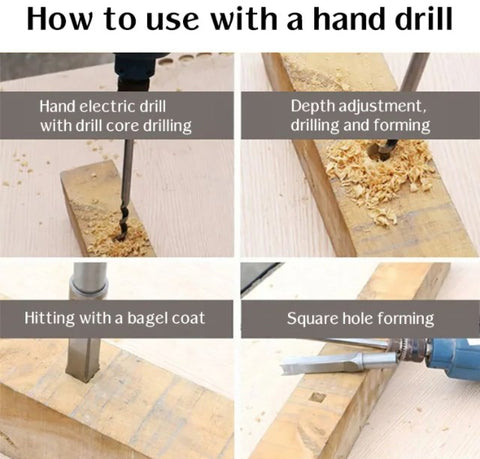 How to use with a hand drill

Hand electric drill with drill core drilling

Depth adjustment, drilling and forming

Hitting with a bagel coat

Square hole forming