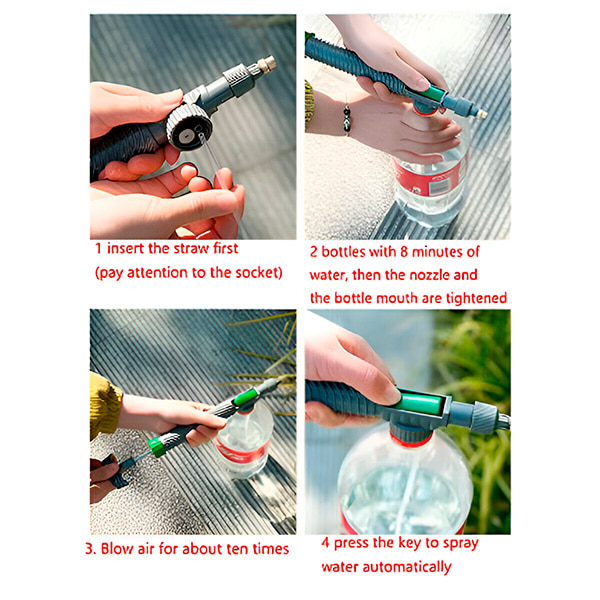 1 insert the straw first
(pay attention to the socket)

2 bottles with 8 minutes of water, then the nozzle and the bottle mouth are tightened

3. Blow air for about ten times

4 press the key to spray water automatically