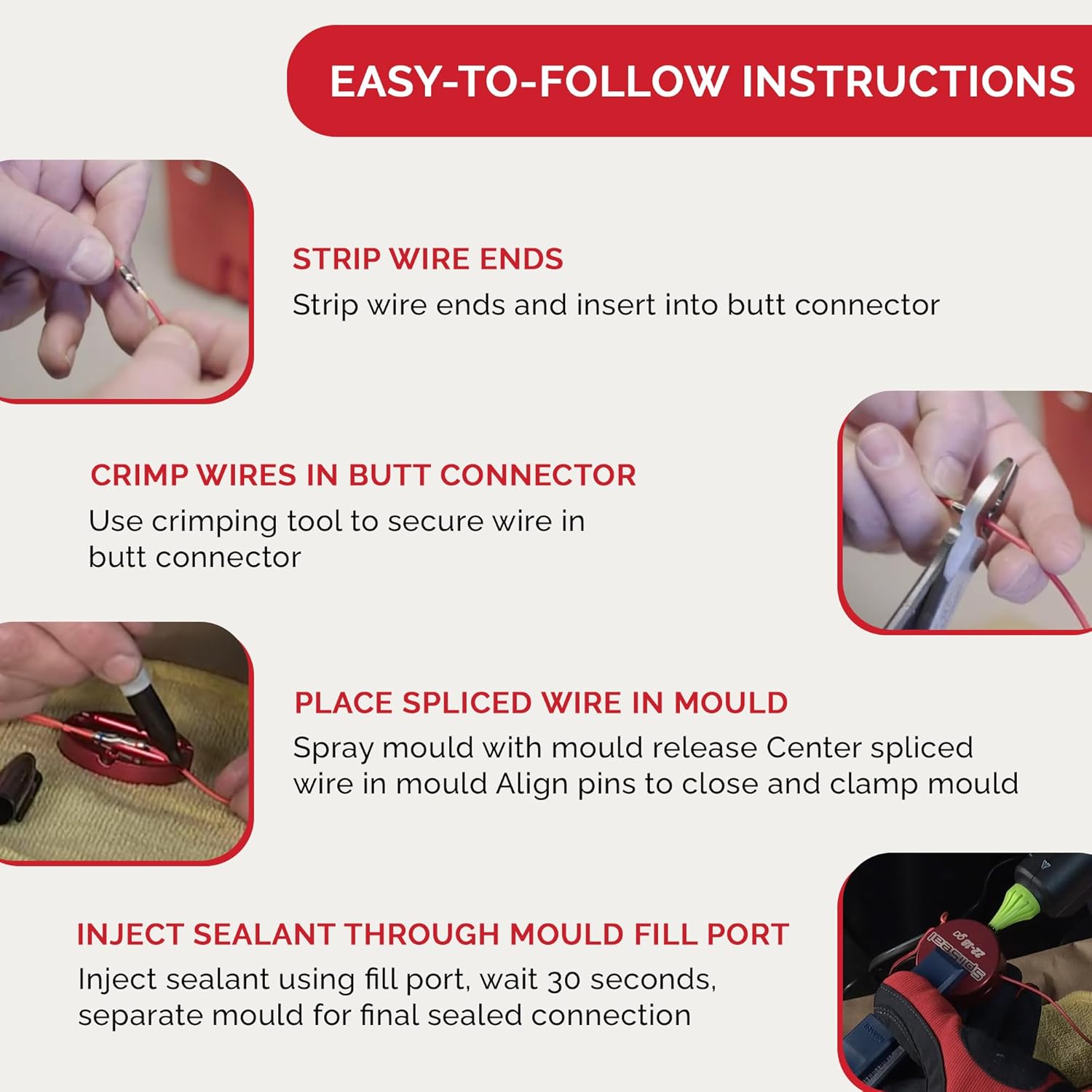 EASY-TO-FOLLOW INSTRUCTIONS

STRIP WIRE ENDS
Strip wire ends and insert into butt connector

CRIMP WIRES IN BUTT CONNECTOR
Use crimping tool to secure wire in butt connector

PLACE SPLICED WIRE IN MOULD
Spray mould with mould release Center spliced wire in mould Align pins to close and clamp mould

INJECT SEALANT THROUGH MOULD FILL PORT
Inject sealant using fill port, wait 30 seconds, separate mould for final sealed connection

Spliseal
22-18 ga