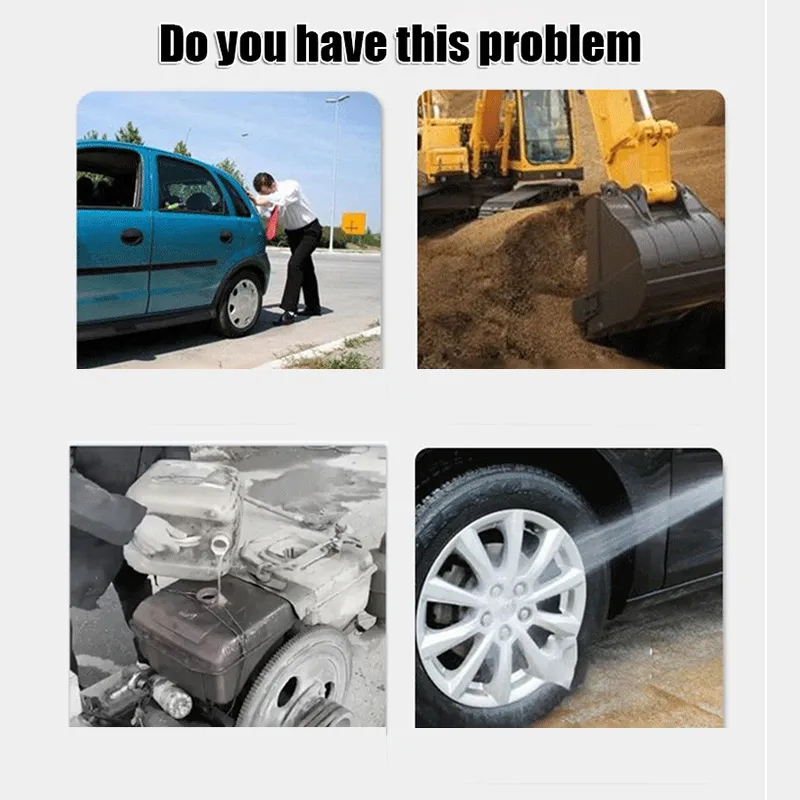 Do you have this problem