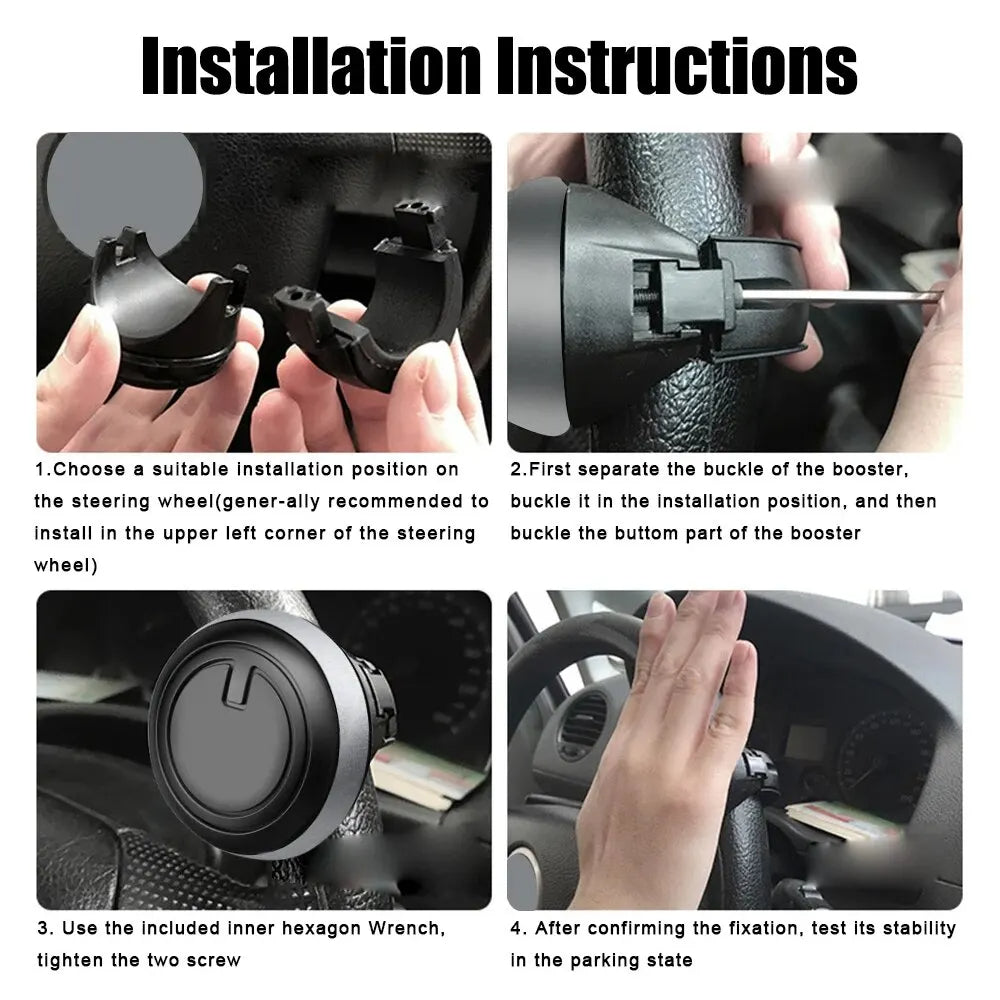 Installation Instructions

1.Choose a suitable installation position on the steering wheel(gener-ally recommended to install in the upper left corner of the steering wheel)

2.First separate the buckle of the booster, buckle it in the installation position, and then buckle the buttom part of the booster

3. Use the included inner hexagon Wrench, tighten the two screw

4. After confirming the fixation, test its stability in the parking state