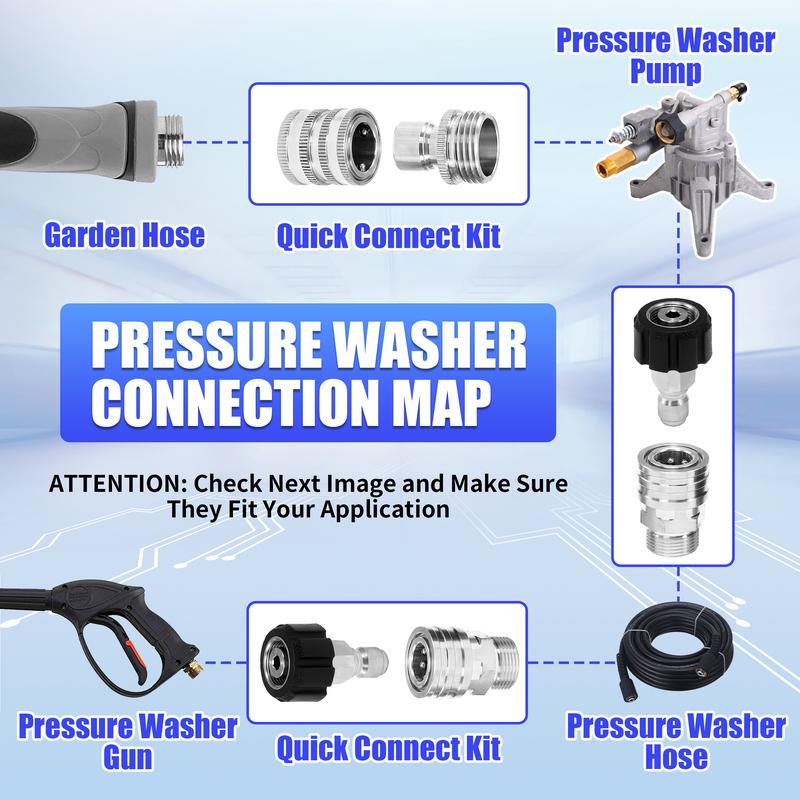 Pressure Washer Pump

Garden Hose

Quick Connect Kit

PRESSURE WASHER CONNECTION MAP

ATTENTION: Check Next Image and Make Sure They Fit Your Application

Pressure Washer Gun

Quick Connect Kit

Pressure Washer Hose