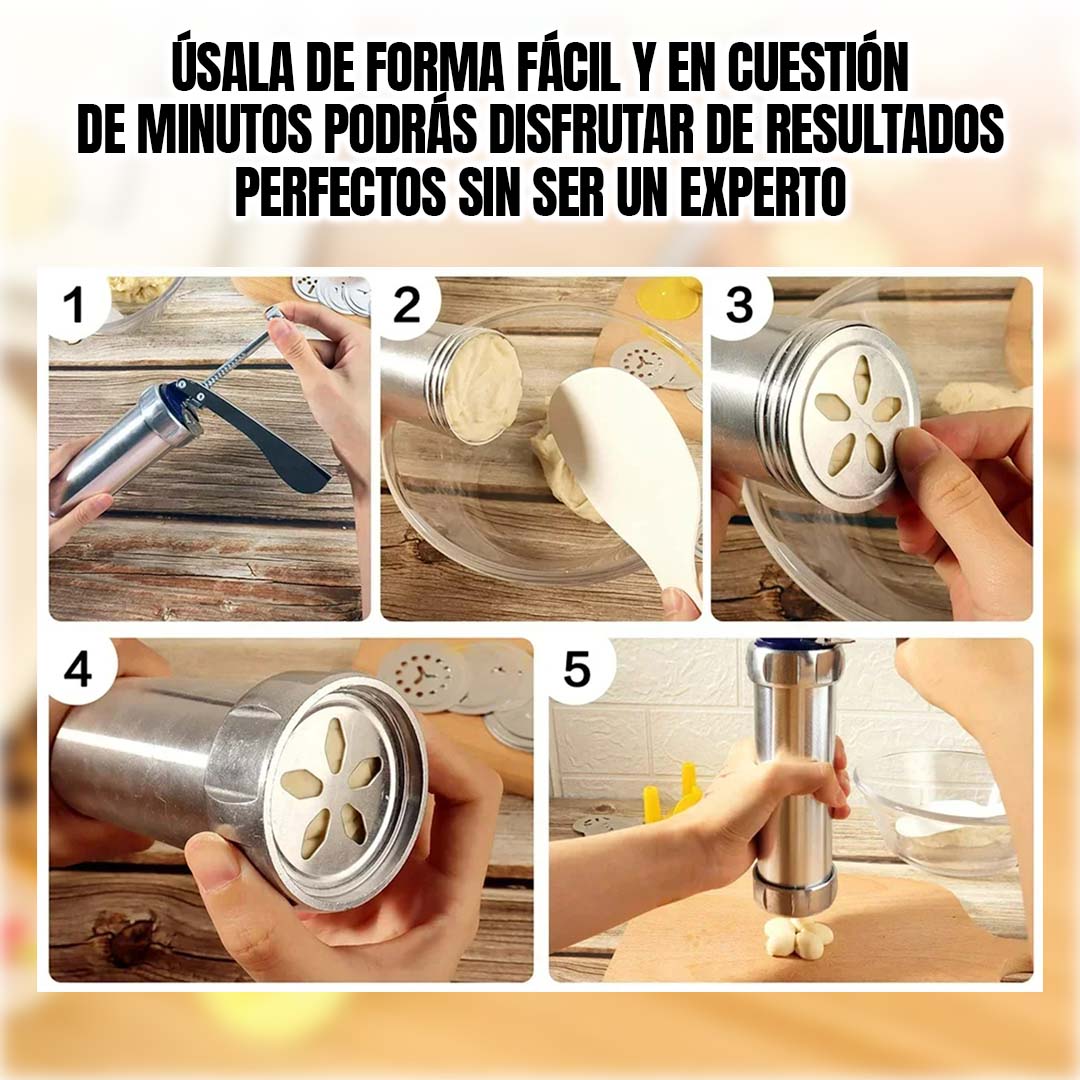 ÚSALA DE FORMA FÁCIL Y EN CUESTIÓN DE MINUTOS PODRÁS DISFRUTAR DE RESULTADOS PERFECTOS SIN SER UN EXPERTO

1

2

3

4

5