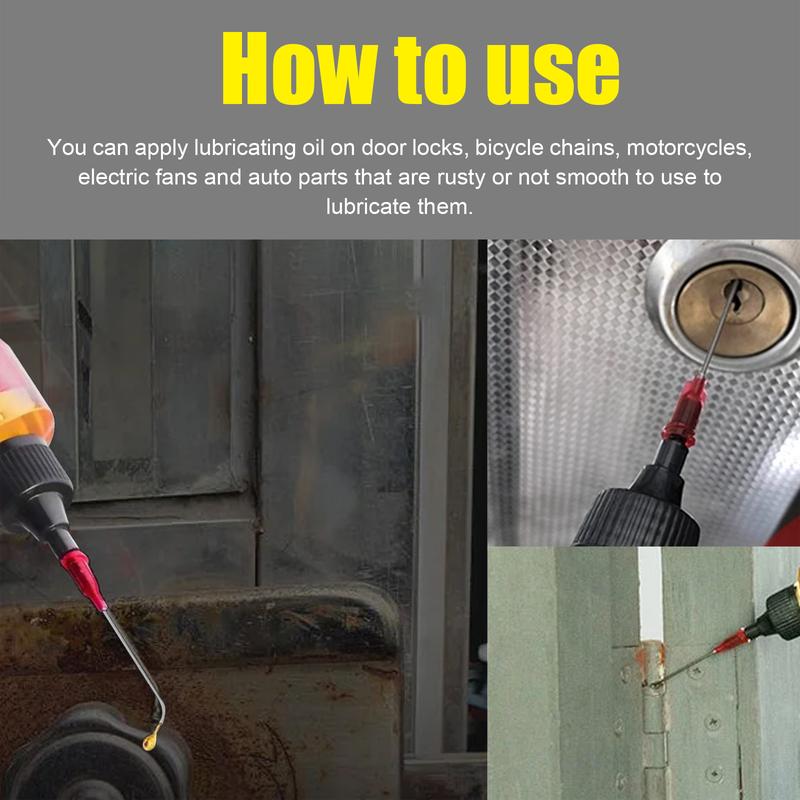 How to use

You can apply lubricating oil on door locks, bicycle chains, motorcycles, electric fans and auto parts that are rusty or not smooth to use to lubricate them.