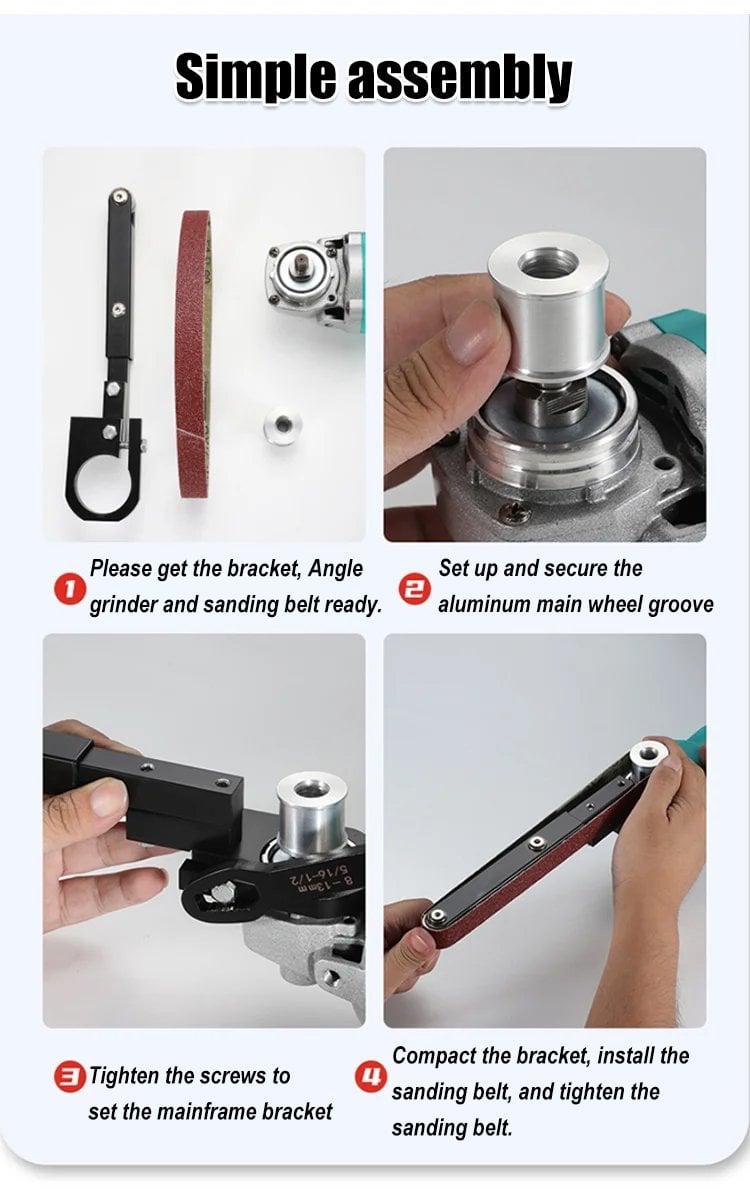 Simple assembly

1 Please get the bracket, Angle grinder and sanding belt ready.

2 Set up and secure the aluminum main wheel groove

8-13mm 5/16-1/2

3 Tighten the screws to set the mainframe bracket

4 Compact the bracket, install the sanding belt, and tighten the sanding belt.