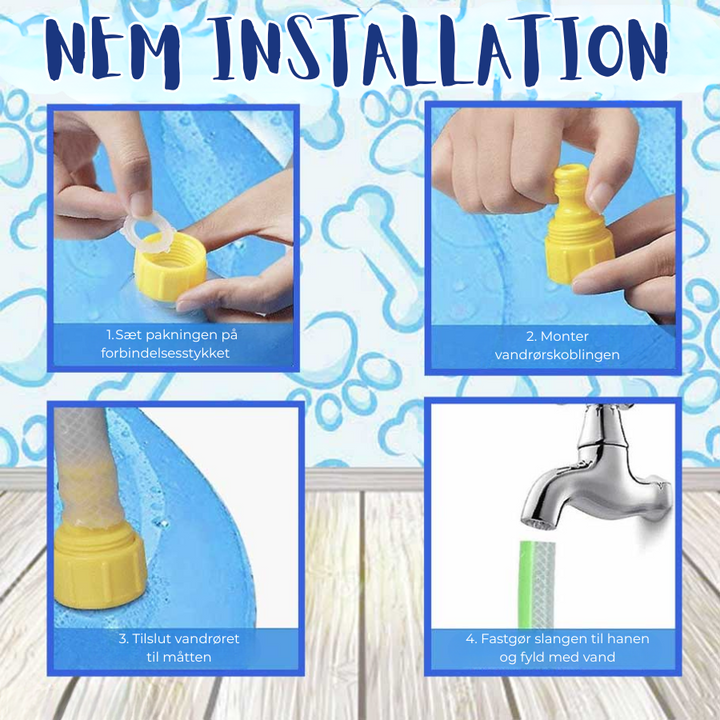 NEM INSTALLATION

1.Sæt pakningen på forbindelsesstykket

2. Monter vandrørskoblingen

3. Tilslut vandrøret til måtten

4. Fastgør slangen til hanen og fyld med vand