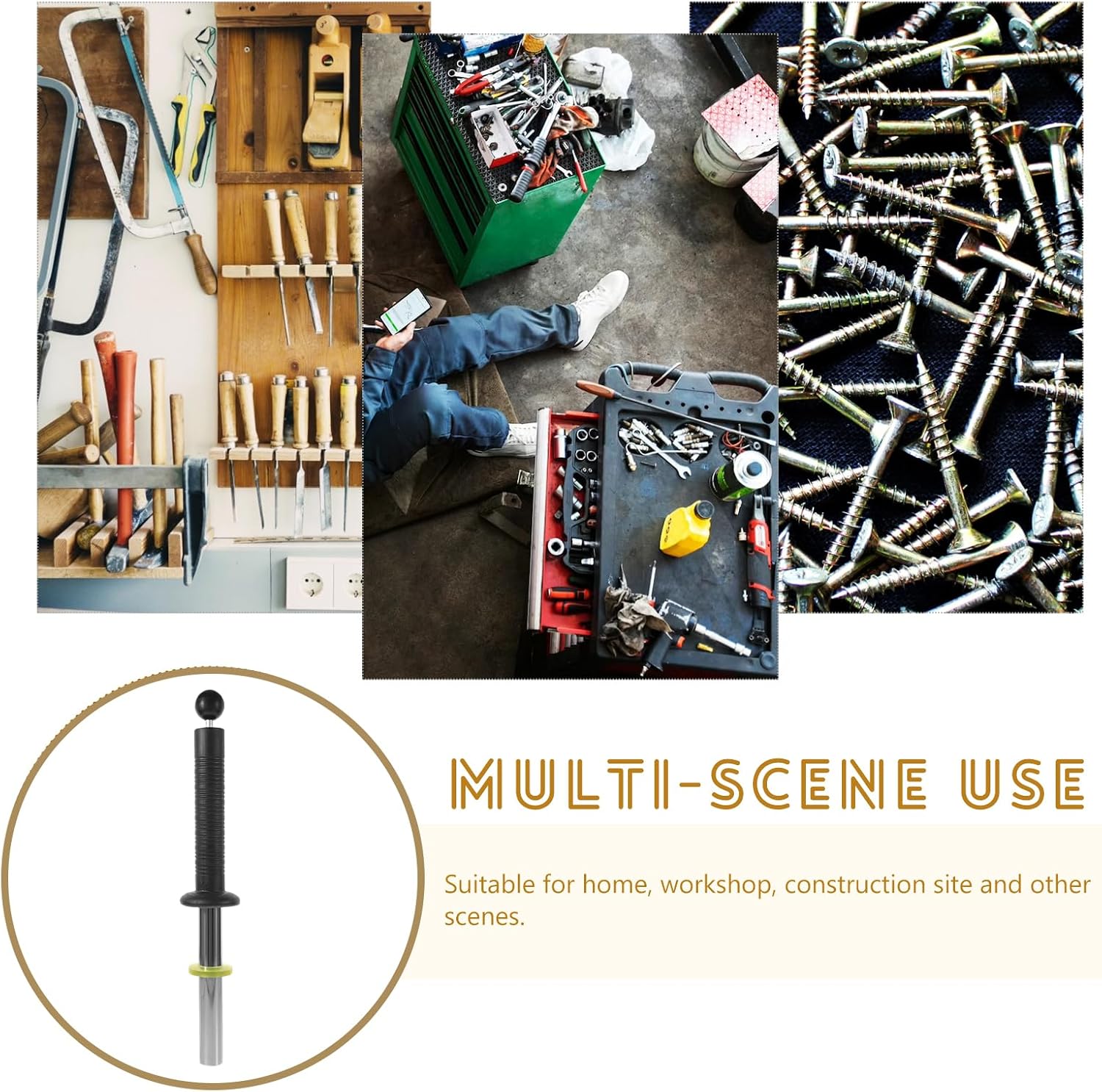 MULTI-SCENE USE

Suitable for home, workshop, construction site and other scenes.