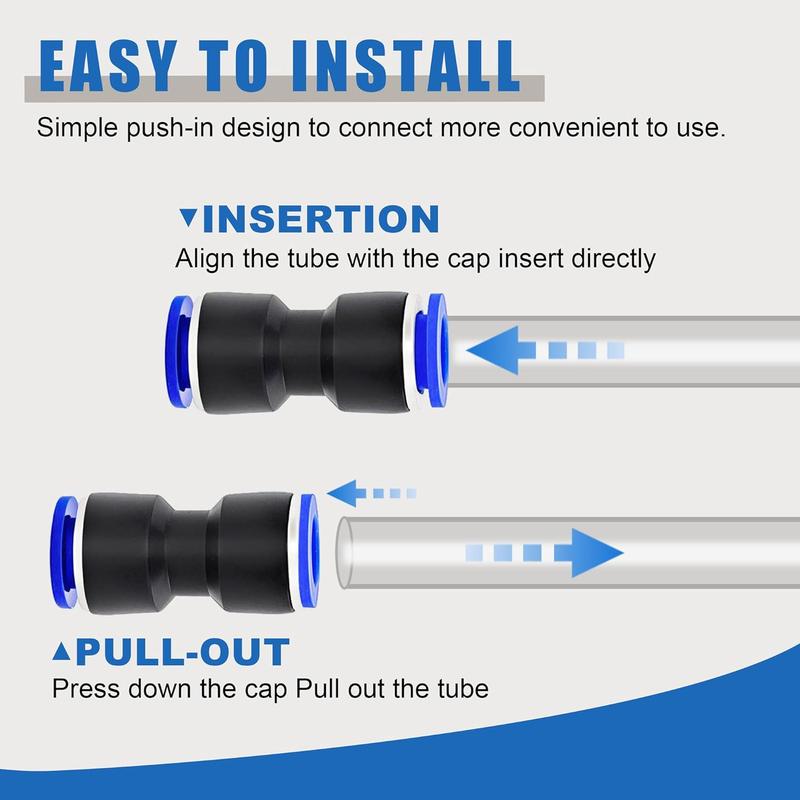 EASY TO INSTALL

Simple push-in design to connect more convenient to use.

▼INSERTION

Align the tube with the cap insert directly

▲PULL-OUT

Press down the cap Pull out the tube