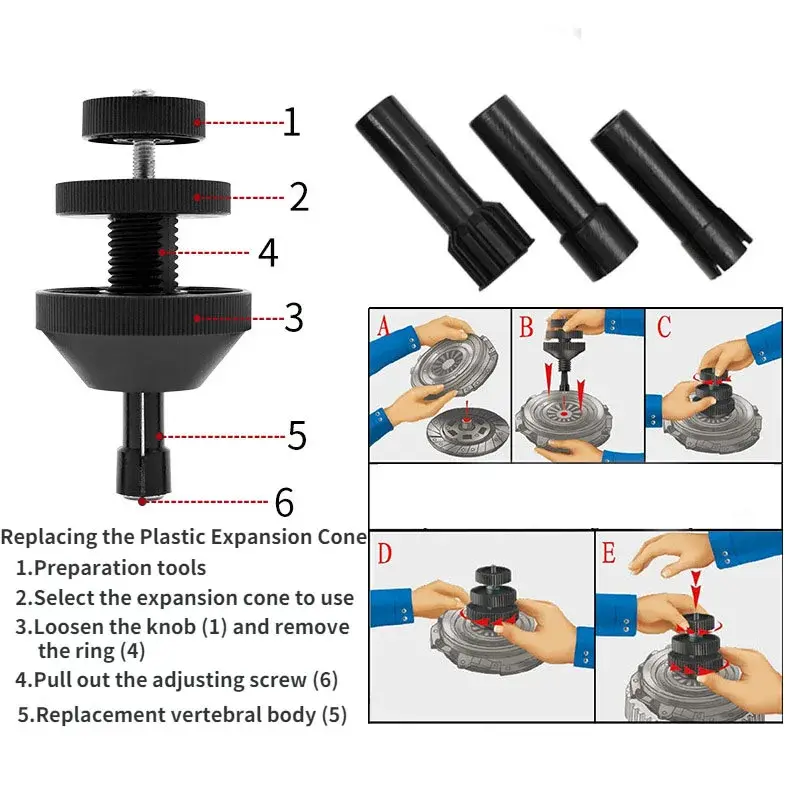 1
2
4
3
5
6

A
B
C
D
E

Replacing the Plastic Expansion Cone
1.Preparation tools
2.Select the expansion cone to use
3.Loosen the knob (1) and remove the ring (4)
4.Pull out the adjusting screw (6)
5.Replacement vertebral body (5)