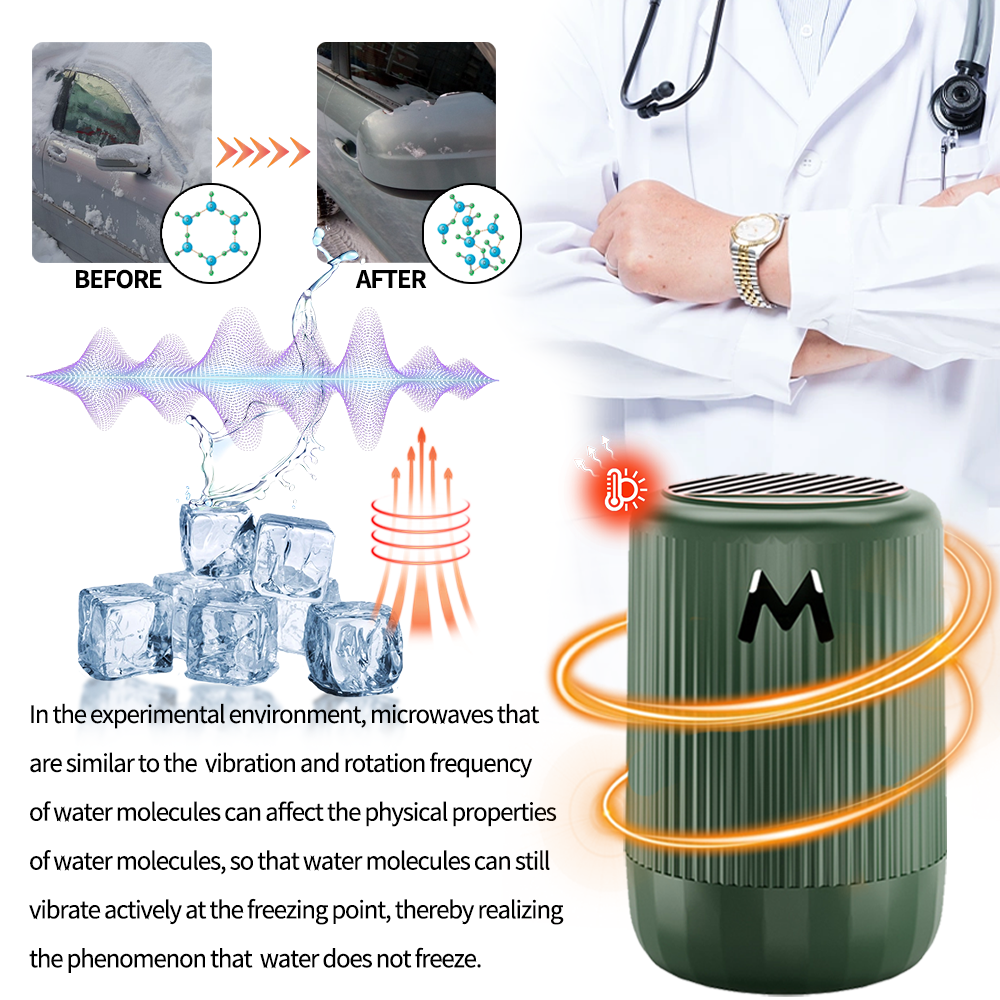 BEFORE

AFTER

M

In the experimental environment, microwaves that are similar to the vibration and rotation frequency of water molecules can affect the physical properties of water molecules, so that water molecules can still vibrate actively at the freezing point, thereby realizing the phenomenon that water does not freeze.