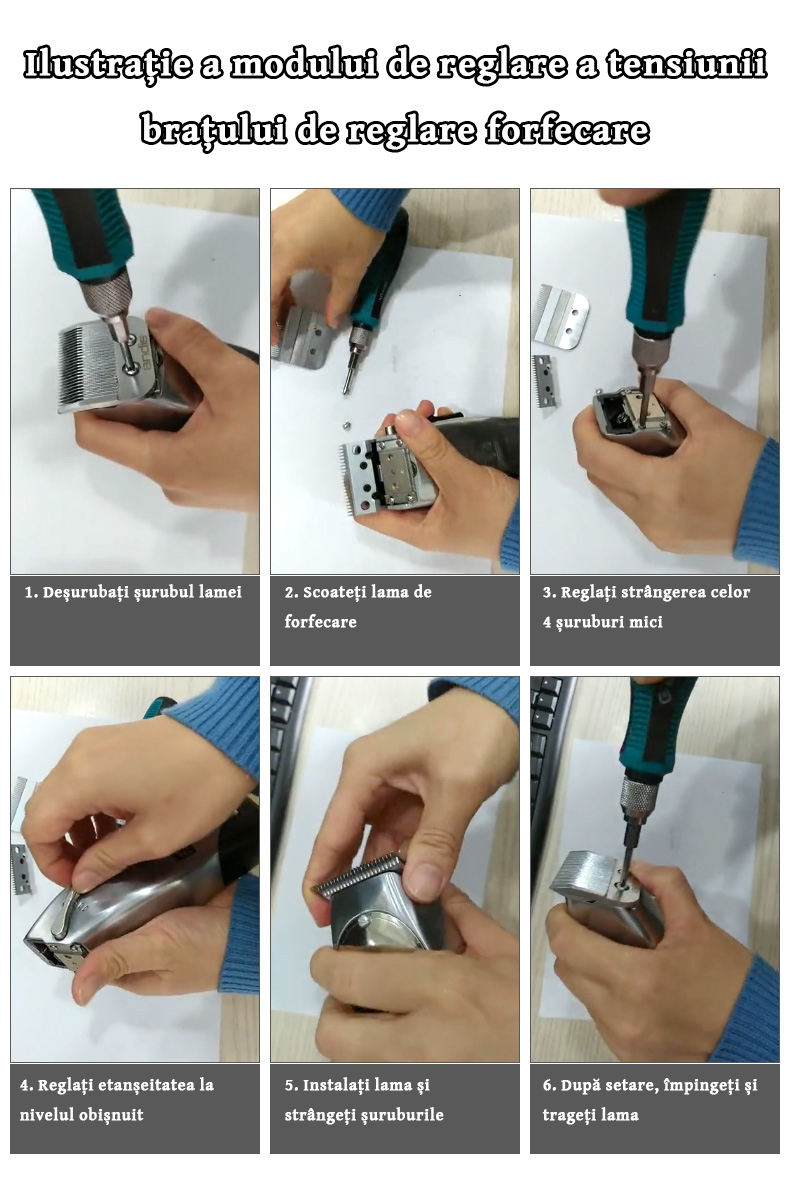 Ilustrație a modului de reglare a tensiunii brațului de reglare forfecare

1. Deșurubați șurubul lamei

2. Scoateți lama de forfecare

3. Reglați strângerea celor 4 șuruburi mici

4. Reglați etanșeitatea la nivelul obișnuit

5. Instalați lama și strângeți șuruburile

6. După setare, împingeți și trageți lama