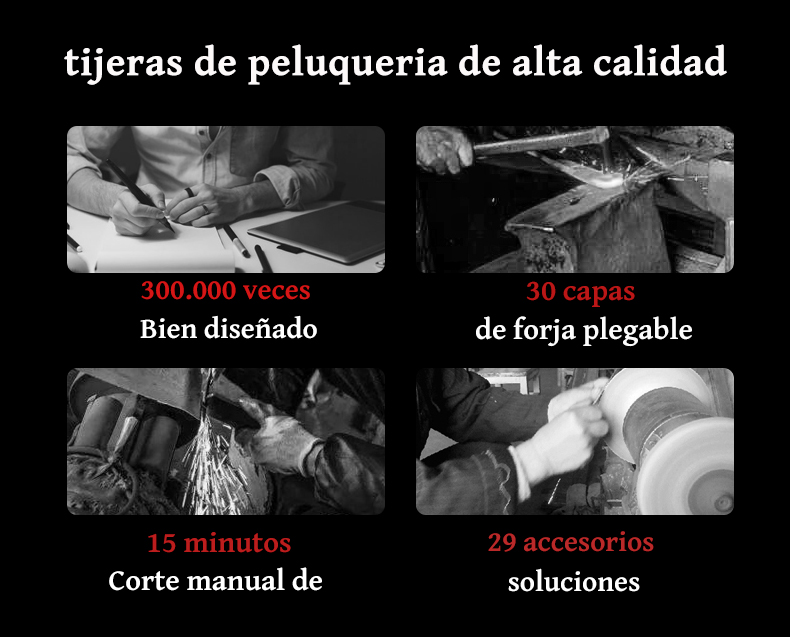 tijeras de peluqueria de alta calidad

300.000 veces
Bien diseñado

30 capas
de forja plegable

15 minutos
Corte manual de

29 accesorios
soluciones