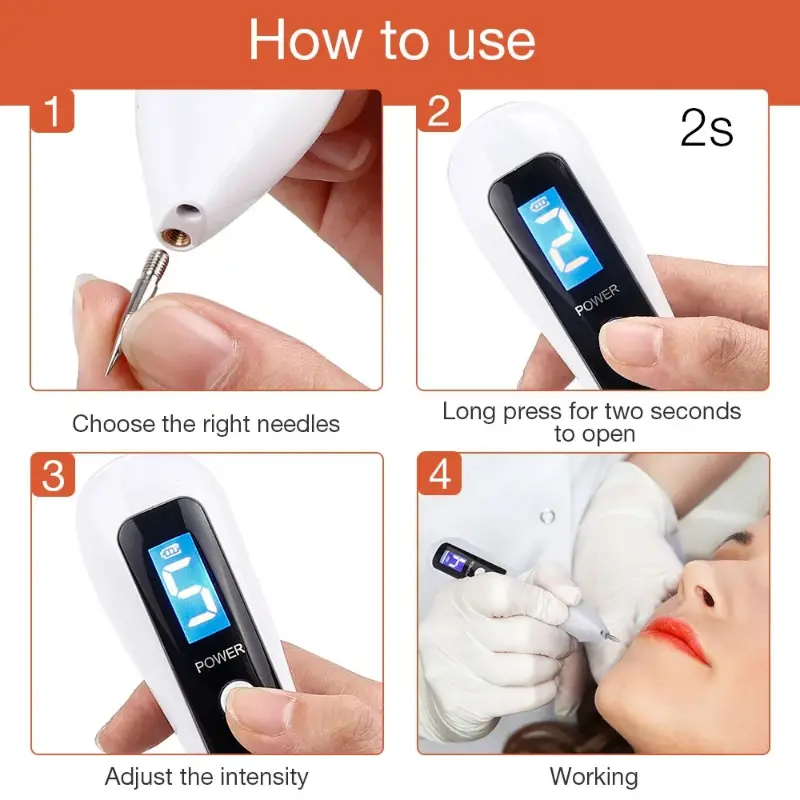 How to use

1

Choose the right needles

2

2s

2

POWER

Long press for two seconds to open

3

5

POWER

Adjust the intensity

4

Working