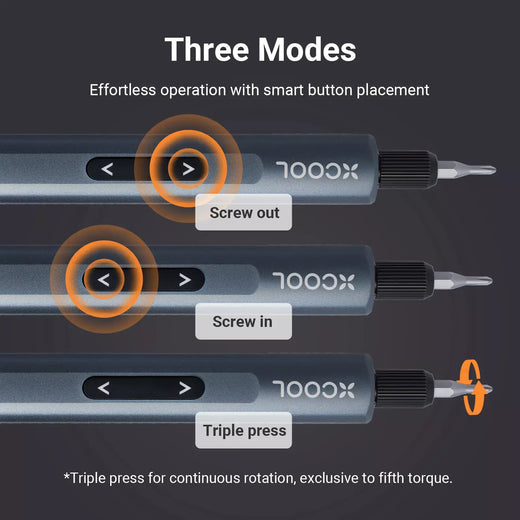 Three Modes

Effortless operation with smart button placement

< >

XCOOL

Screw out

< >

XCOOL

Screw in

< >

XCOOL

Triple press

*Triple press for continuous rotation, exclusive to fifth torque.