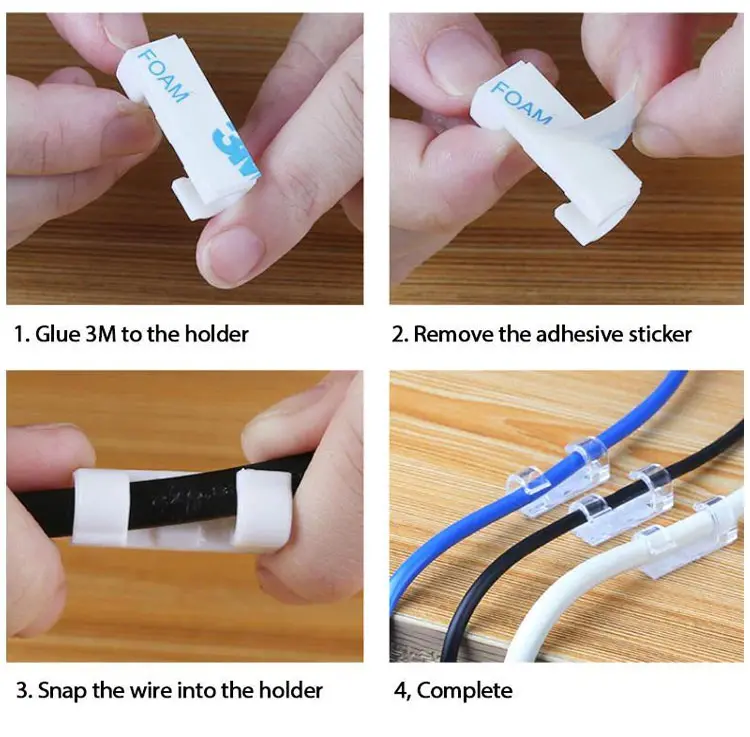 FOAM
3M

FOAM

1. Glue 3M to the holder

2. Remove the adhesive sticker

3. Snap the wire into the holder

4, Complete