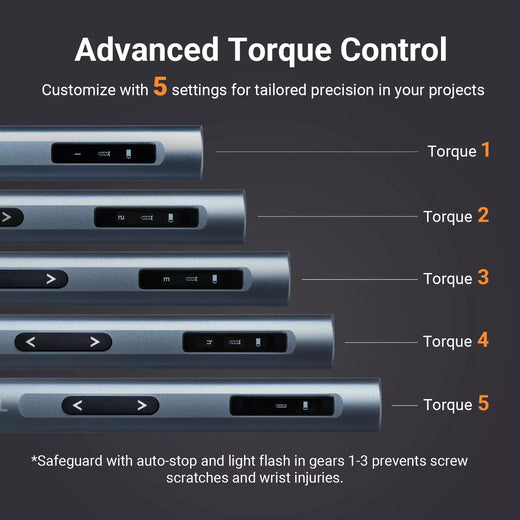 Advanced Torque Control

Customize with 5 settings for tailored precision in your projects

Torque 1

Torque 2

Torque 3

Torque 4

Torque 5

*Safeguard with auto-stop and light flash in gears 1-3 prevents screw scratches and wrist injuries.