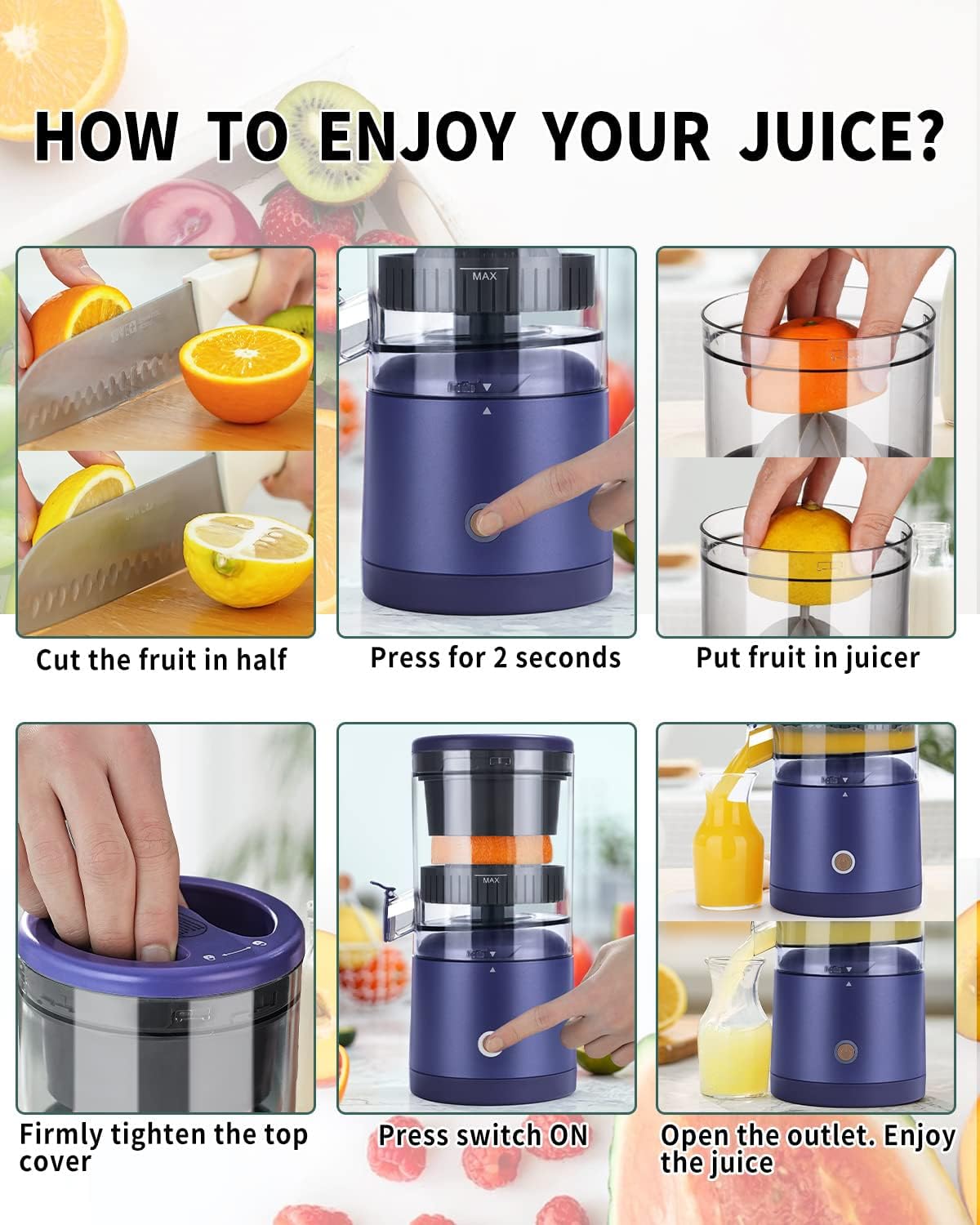 HOW TO ENJOY YOUR JUICE?

MAX

Cut the fruit in half

Press for 2 seconds

Put fruit in juicer

MAX

Firmly tighten the top cover

Press switch ON

Open the outlet. Enjoy the juice