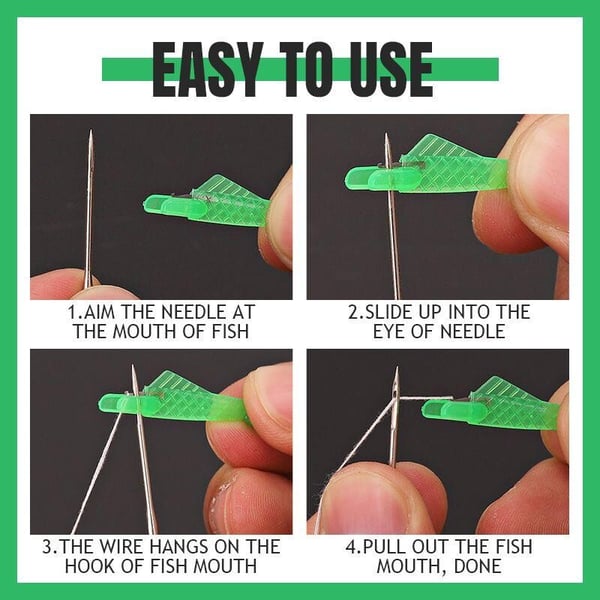 EASY TO USE

1.AIM THE NEEDLE AT THE MOUTH OF FISH

2.SLIDE UP INTO THE EYE OF NEEDLE

3.THE WIRE HANGS ON THE HOOK OF FISH MOUTH

4.PULL OUT THE FISH MOUTH, DONE