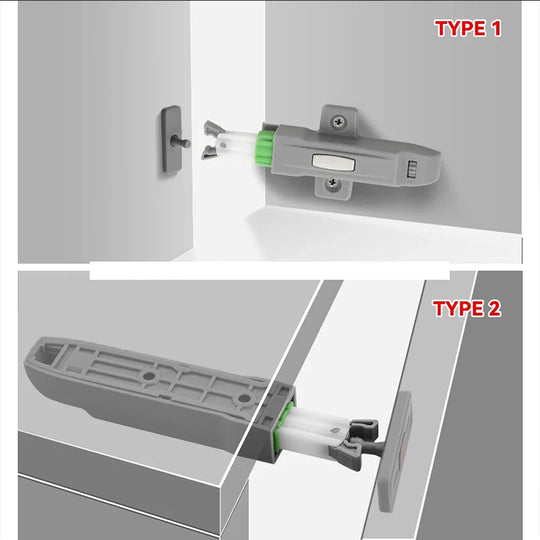 TYPE 1

TYPE 2