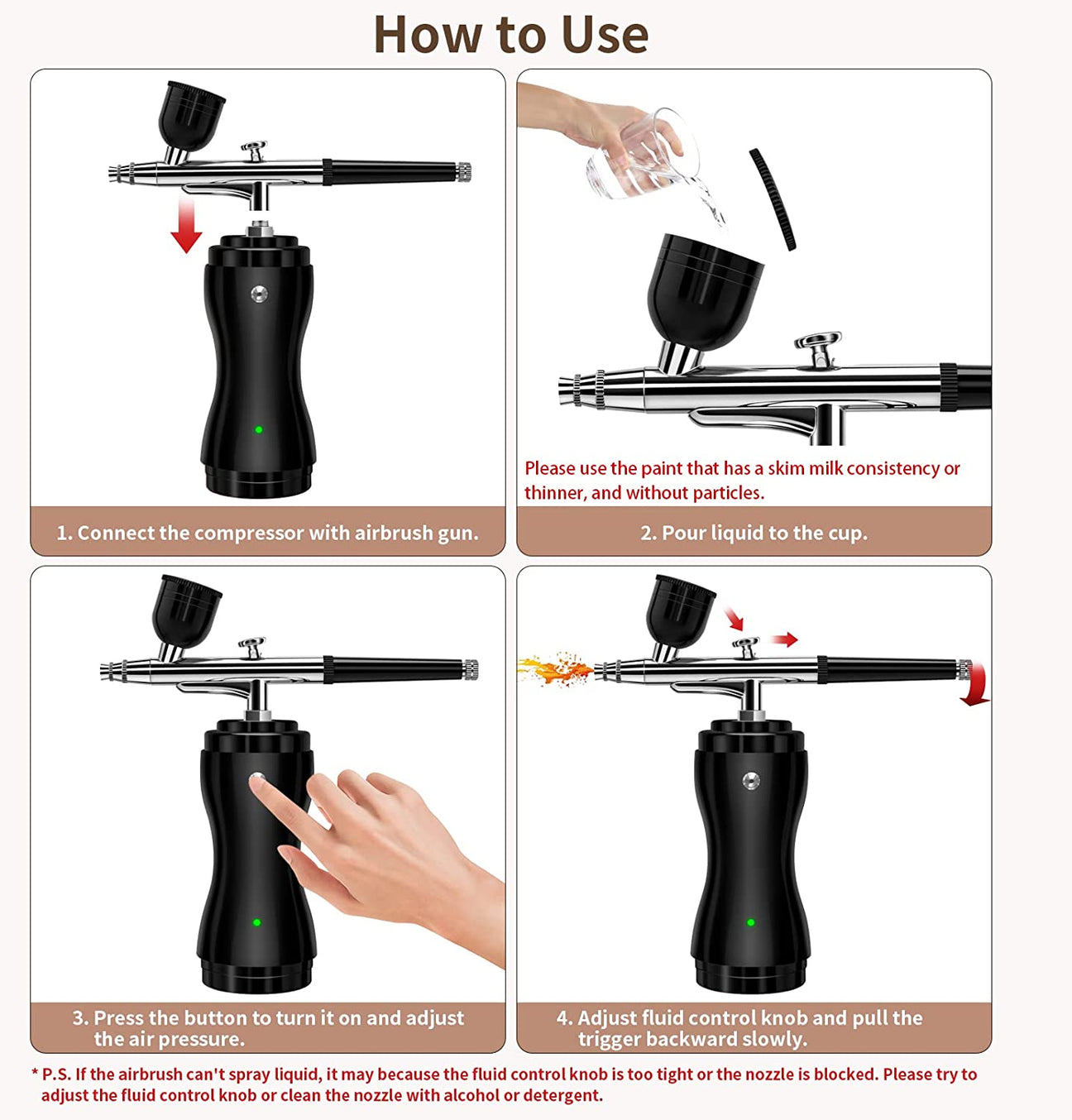 How to Use

1. Connect the compressor with airbrush gun.

Please use the paint that has a skim milk consistency or thinner, and without particles.

2. Pour liquid to the cup.

3. Press the button to turn it on and adjust the air pressure.

4. Adjust fluid control knob and pull the trigger backward slowly.

* P.S. If the airbrush can't spray liquid, it may because the fluid control knob is too tight or the nozzle is blocked. Please try to adjust the fluid control knob or clean the nozzle with alcohol or detergent.