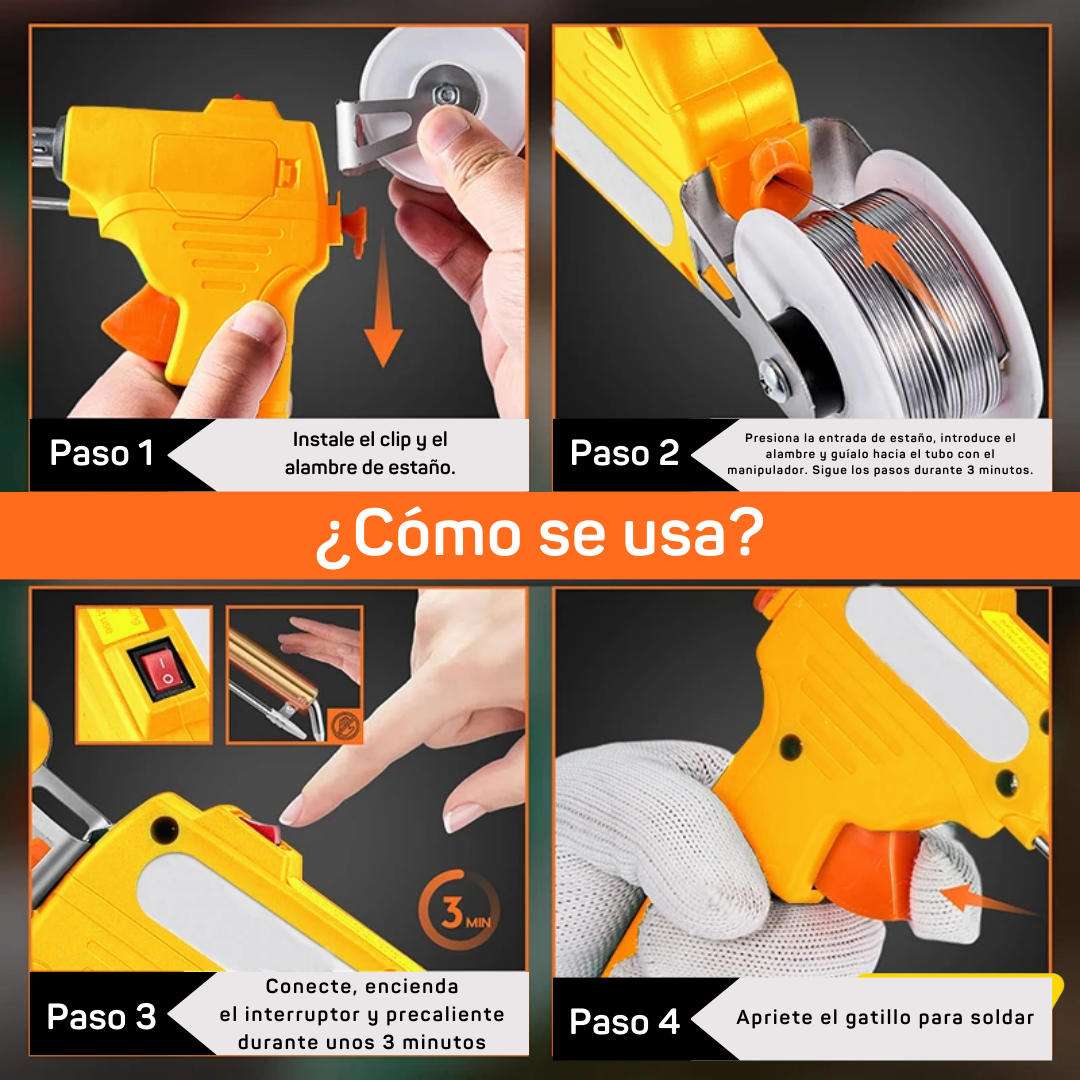 Paso 1

Instale el clip y el alambre de estaño.

Paso 2

Presiona la entrada de estaño, introduce el alambre y guíalo hacia el tubo con el manipulador. Sigue los pasos durante 3 minutos.

¿Cómo se usa?

3 MIN

Paso 3

Conecte, encienda el interruptor y precaliente durante unos 3 minutos

Paso 4

Apriete el gatillo para soldar