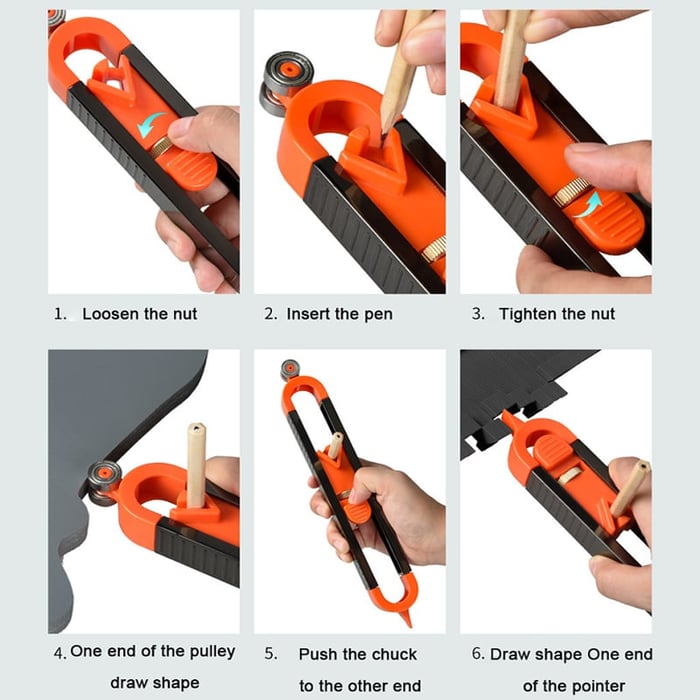 1. Loosen the nut

2. Insert the pen

3. Tighten the nut

4. One end of the pulley draw shape

5. Push the chuck to the other end

6. Draw shape One end of the pointer